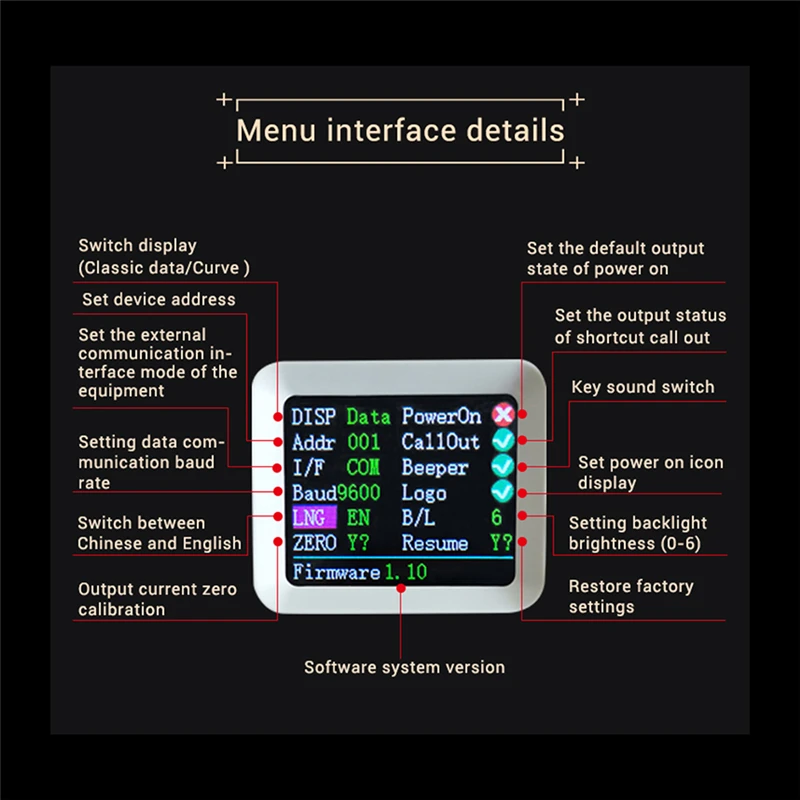 Menu interface details

Switch display (Classic data/Curve )

Set device address

Set the external communication interface mode of the equipment

Setting data communication baud rate

Switch between Chinese and English

Output current zero calibration

Set the default output state of power on

Set the output status of shortcut call out

Key sound switch

Set power on icon display

Setting backlight brightness (0-6)

Restore factory settings

DISP Data PowerOn
Addr 001 CallOut
I/F COM Beeper
Baud9600 Logo
LNG EN B/L 6
ZERO Y? Resume Y?
Firmware 1.10

Software system version