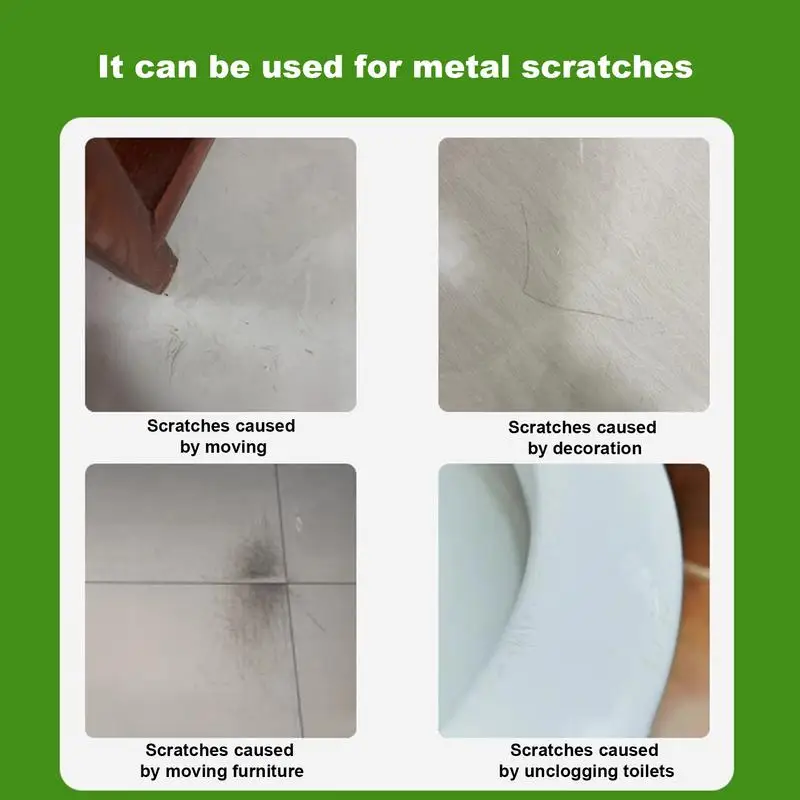 It can be used for metal scratches

Scratches caused by moving

Scratches caused by decoration

Scratches caused by moving furniture

Scratches caused by unclogging toilets