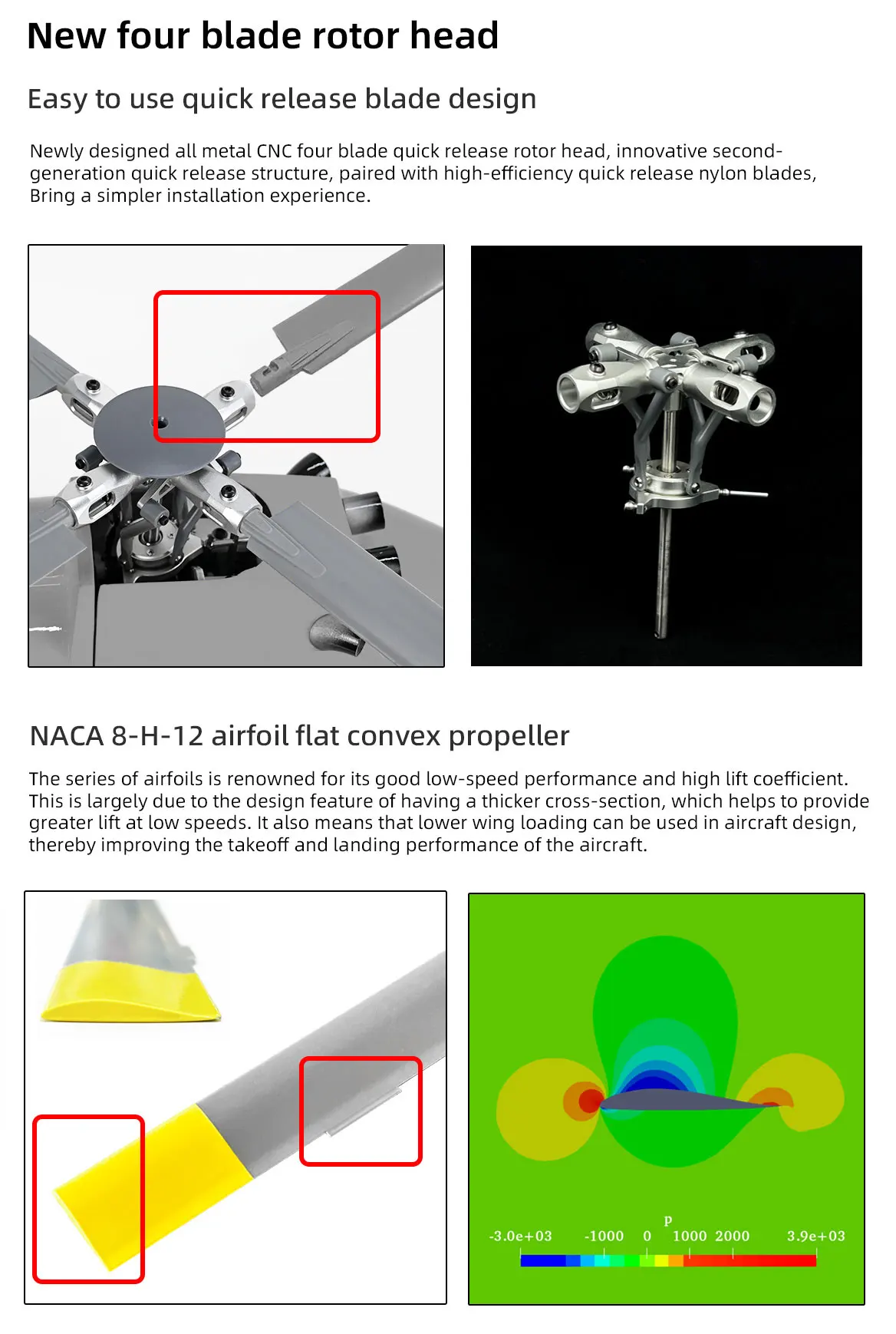 New four blade rotor head

Easy to use quick release blade design

Newly designed all metal CNC four blade quick release rotor head, innovative second-generation quick release structure, paired with high-efficiency quick release nylon blades, Bring a simpler installation experience.

NACA 8-H-12 airfoil flat convex propeller

The series of airfoils is renowned for its good low-speed performance and high lift coefficient. This is largely due to the design feature of having a thicker cross-section, which helps to provide greater lift at low speeds. It also means that lower wing loading can be used in aircraft design, thereby improving the takeoff and landing performance of the aircraft.

p
-3.0e+03 -1000 0 1000 2000 3.9e+03