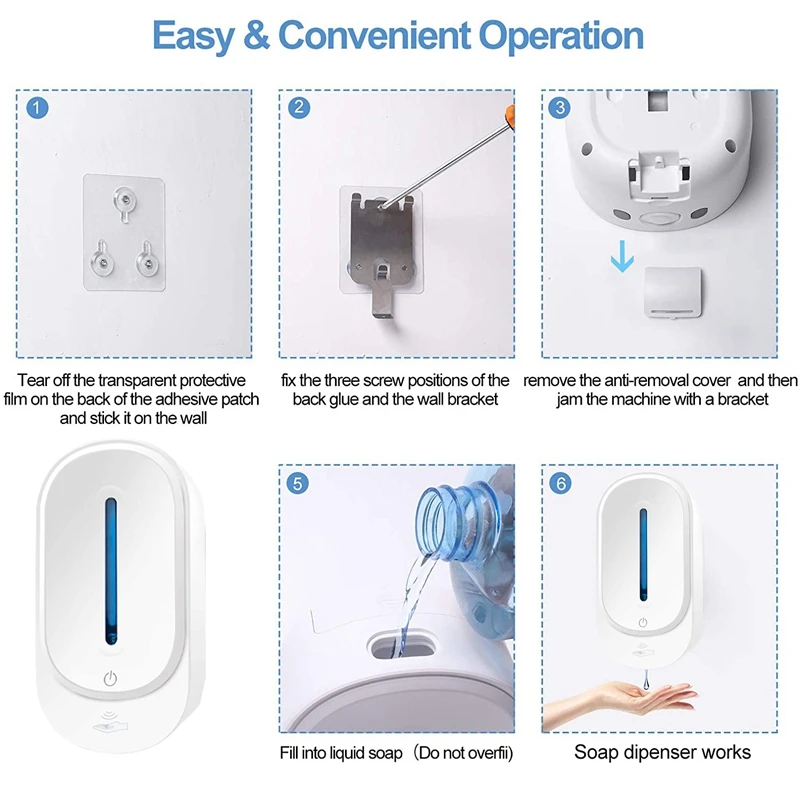 Easy & Convenient Operation

1

Tear off the transparent protective film on the back of the adhesive patch and stick it on the wall

2

fix the three screw positions of the back glue and the wall bracket

3

remove the anti-removal cover and then jam the machine with a bracket

5

Fill into liquid soap （Do not overfii)

6

Soap dipenser works