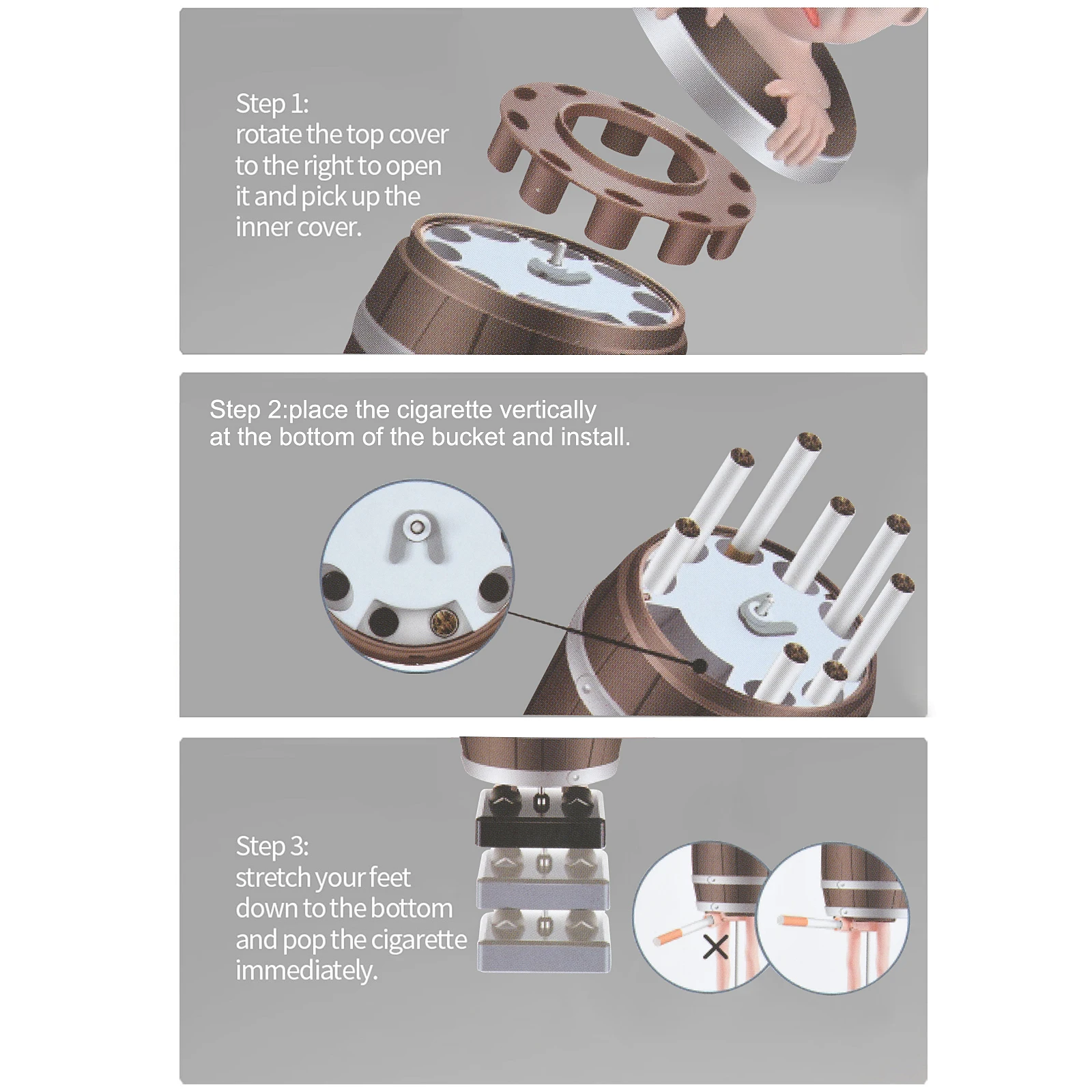 Step 1:
rotate the top cover to the right to open it and pick up the inner cover.

Step 2:place the cigarette vertically at the bottom of the bucket and install.

Step 3:
stretch your feet down to the bottom and pop the cigarette immediately.