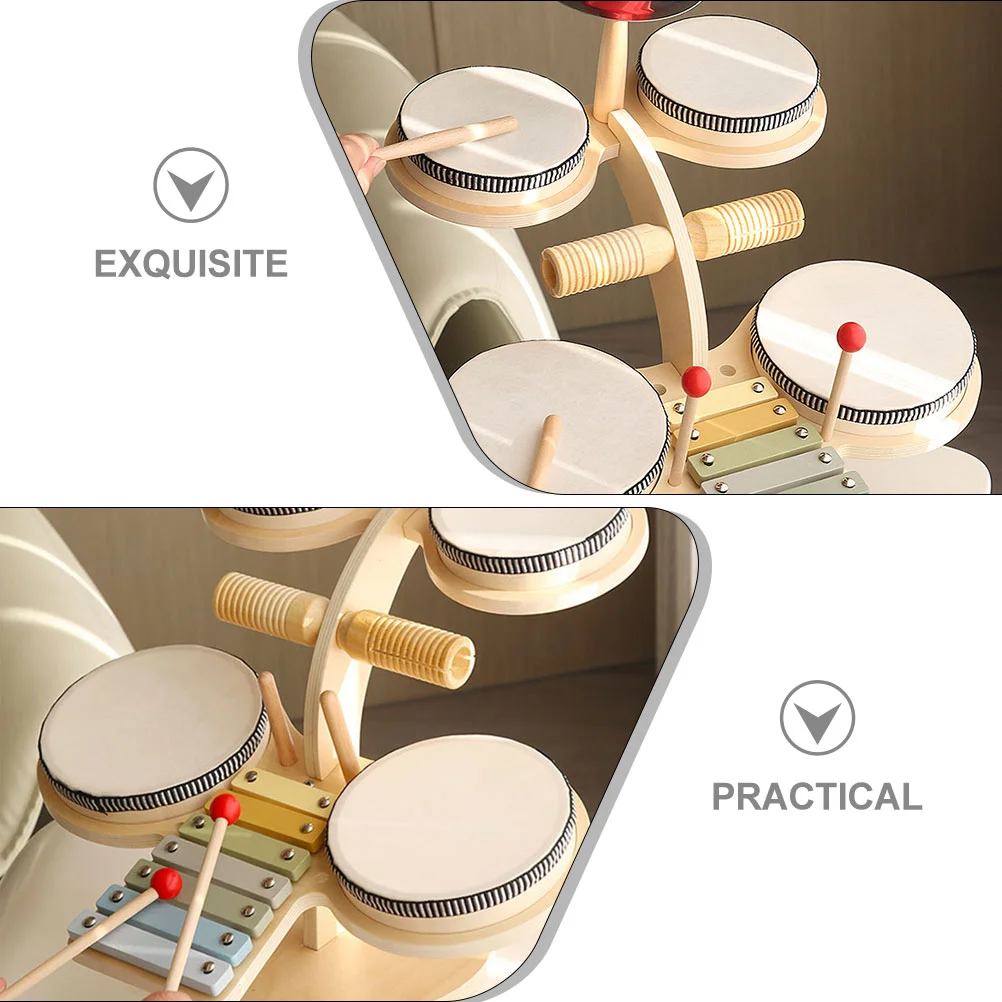 EXQUISITE

PRACTICAL