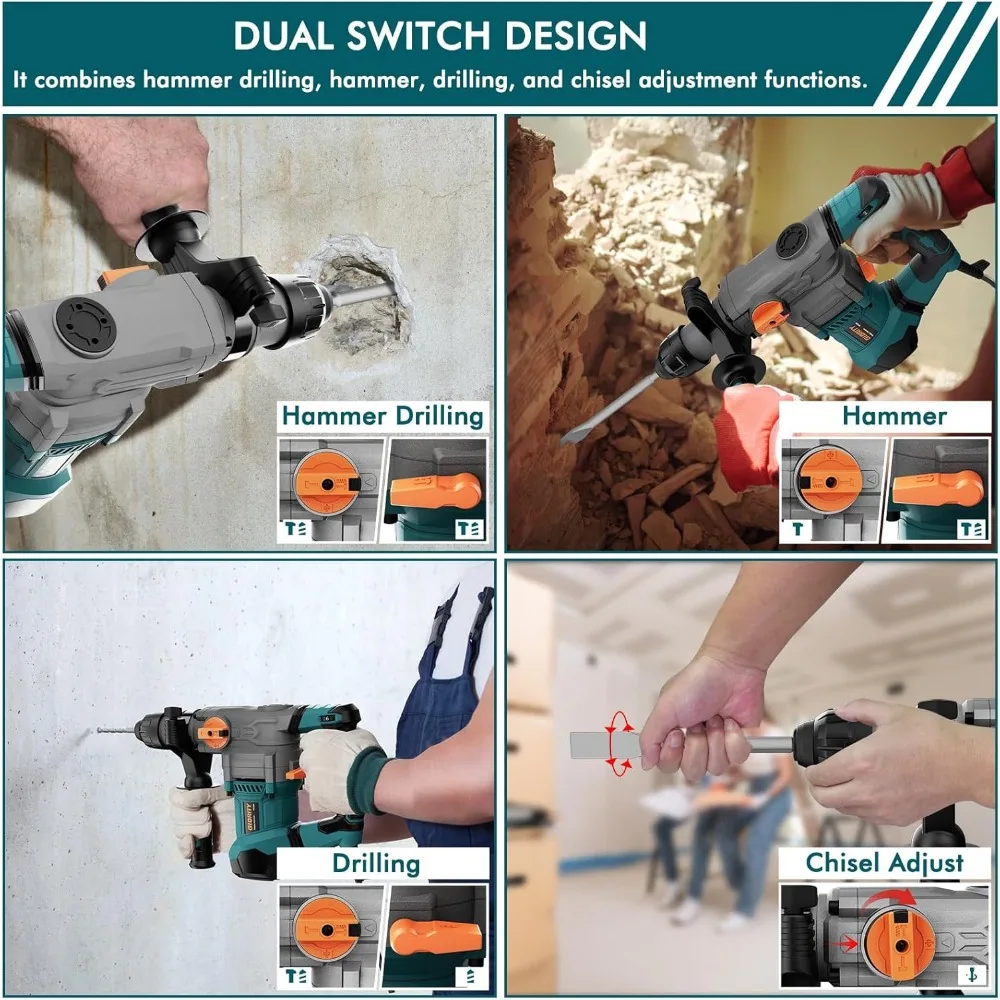 DUAL SWITCH DESIGN
It combines hammer drilling, hammer, drilling, and chisel adjustment functions.

Hammer Drilling

Hammer

Drilling

Chisel Adjust