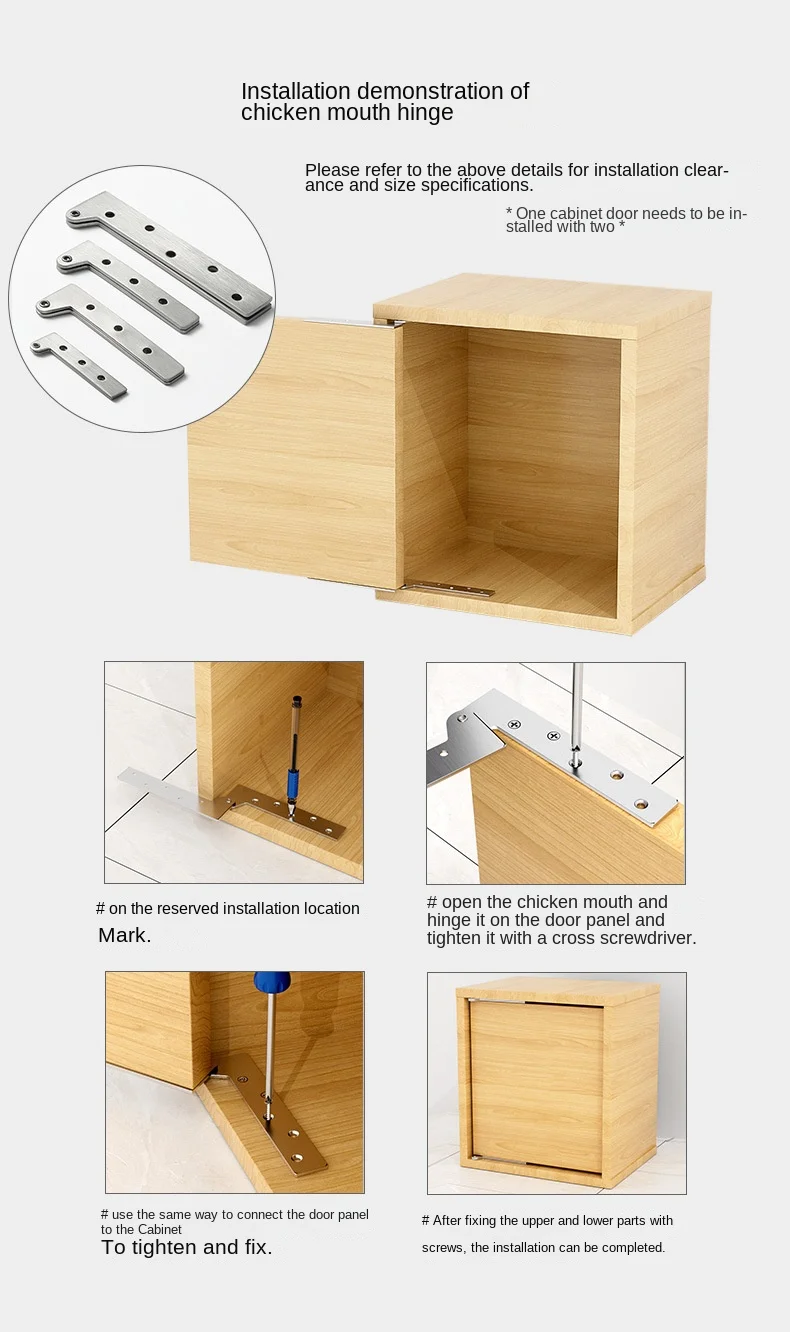 Installation demonstration of chicken mouth hinge

Please refer to the above details for installation clearance and size specifications.

* One cabinet door needs to be installed with two *

# on the reserved installation location

Mark.

# open the chicken mouth and hinge it on the door panel and tighten it with a cross screwdriver.

# use the same way to connect the door panel to the Cabinet

To tighten and fix.

# After fixing the upper and lower parts with screws, the installation can be completed.