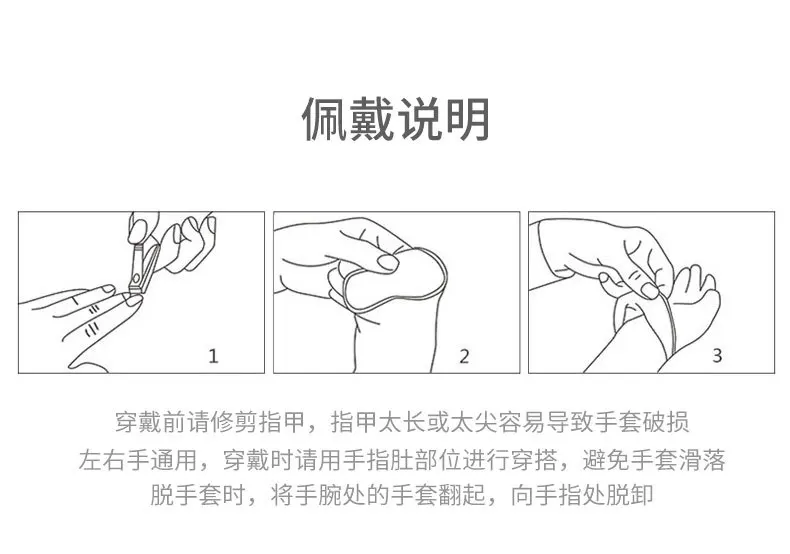 佩戴说明

1

2

3

穿戴前请修剪指甲，指甲太长或太尖容易导致手套破损
左右手通用，穿戴时请用手指肚部位进行穿搭，避免手套滑落
脱手套时，将手腕处的手套翻起，向手指处脱卸