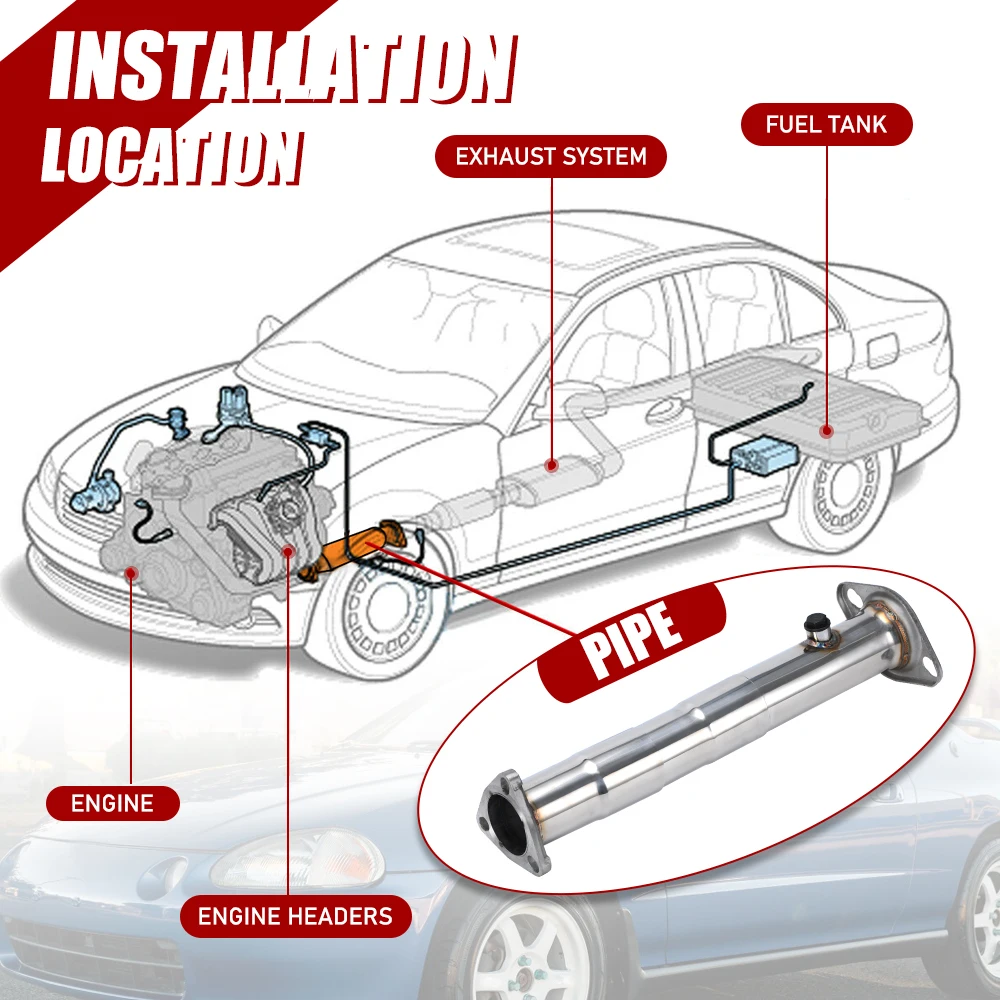 INSTALLATION LOCATION

EXHAUST SYSTEM

FUEL TANK

PIPE

ENGINE

ENGINE HEADERS