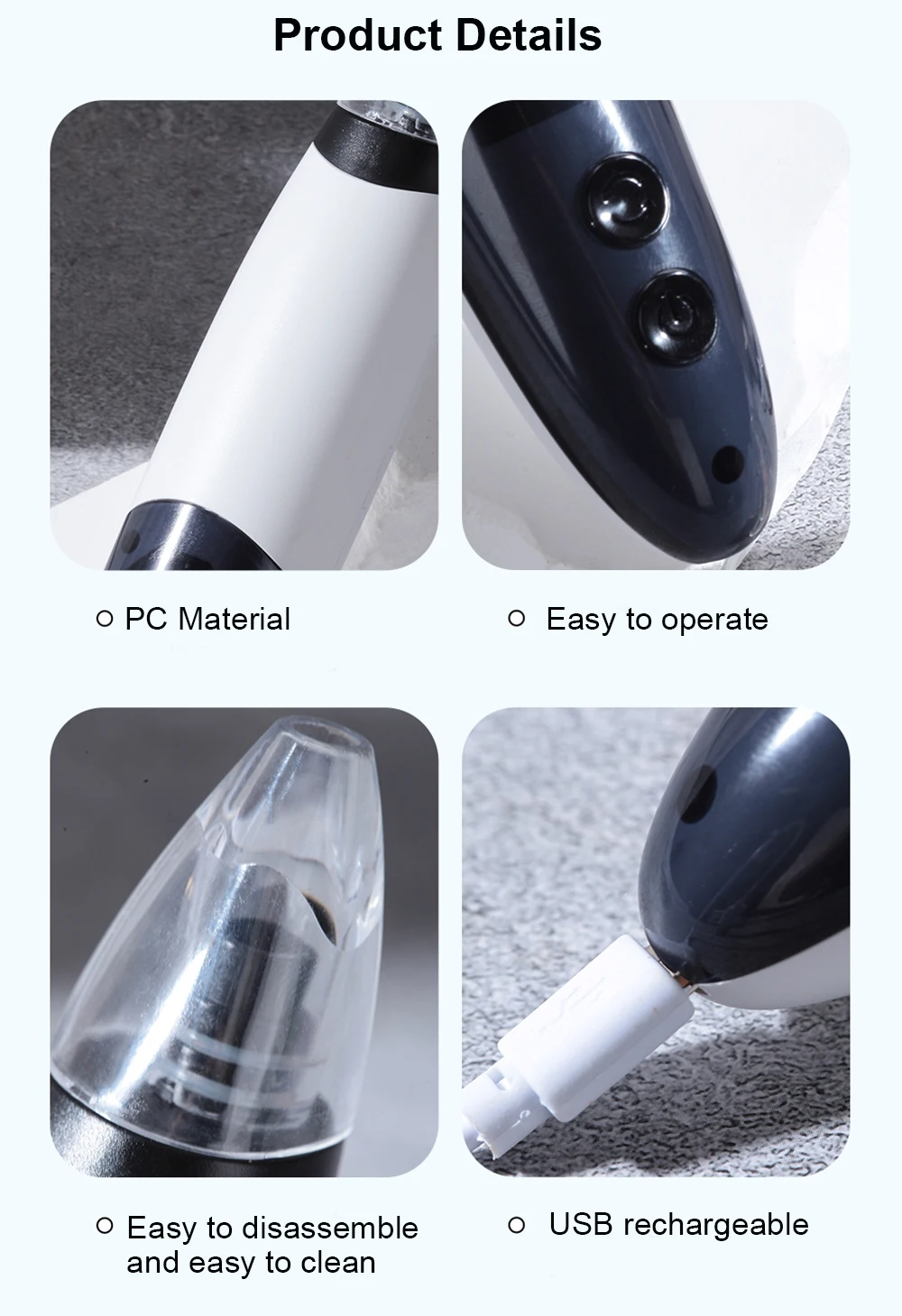 Product Details

○ PC Material

○ Easy to operate

○ Easy to disassemble and easy to clean

○ USB rechargeable