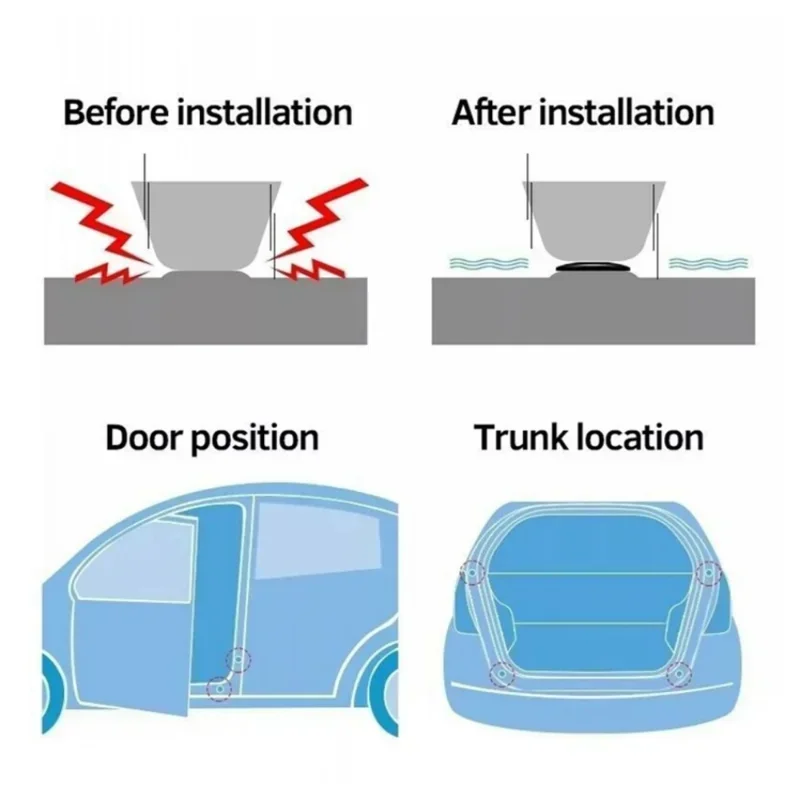 Before installation

After installation

Door position

Trunk location