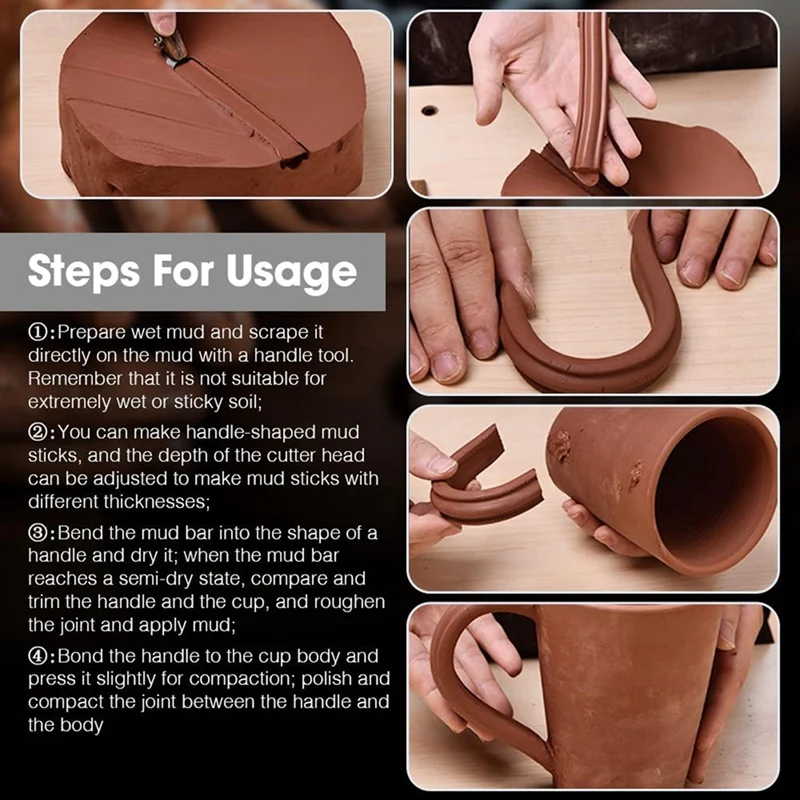 Steps For Usage

①:Prepare wet mud and scrape it directly on the mud with a handle tool. Remember that it is not suitable for extremely wet or sticky soil;

②:You can make handle-shaped mud sticks, and the depth of the cutter head can be adjusted to make mud sticks with different thicknesses;

③:Bend the mud bar into the shape of a handle and dry it; when the mud bar reaches a semi-dry state, compare and trim the handle and the cup, and roughen the joint and apply mud;

④:Bond the handle to the cup body and press it slightly for compaction; polish and compact the joint between the handle and the body