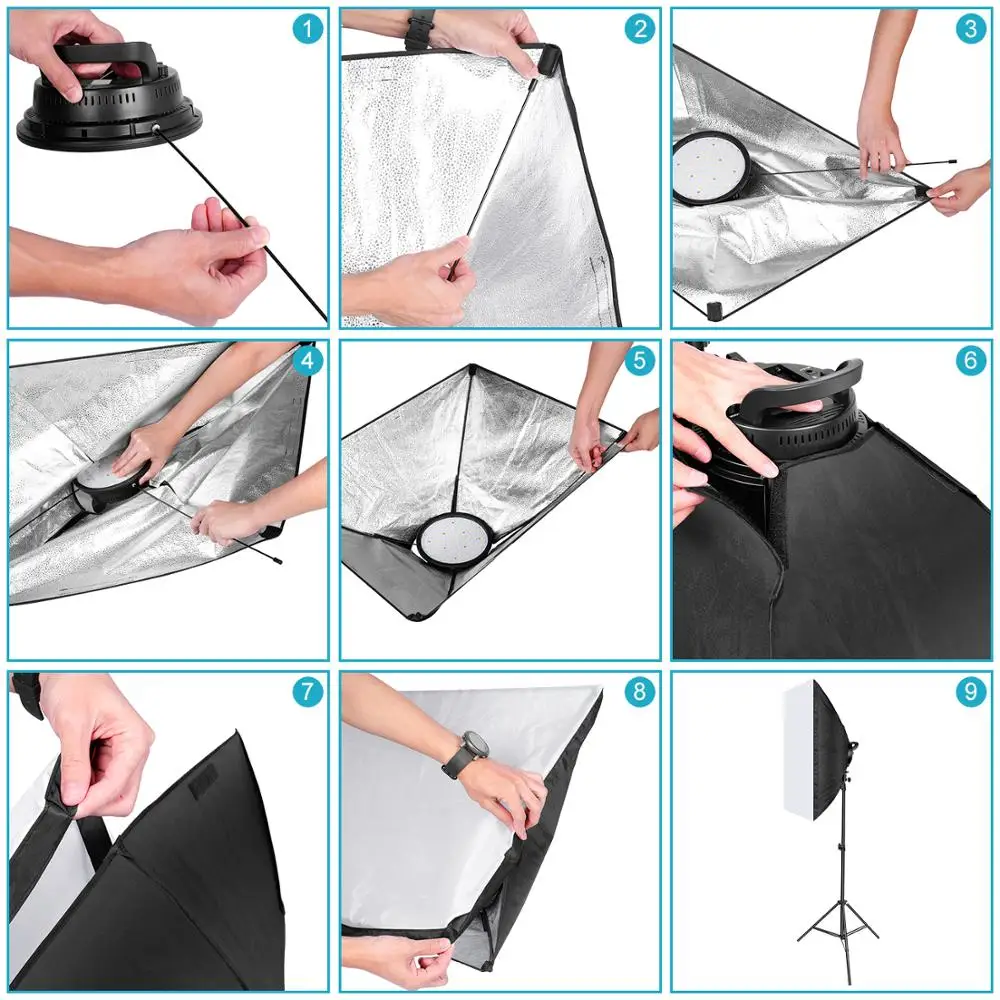 1

2

3

4

5

6

7

8

9