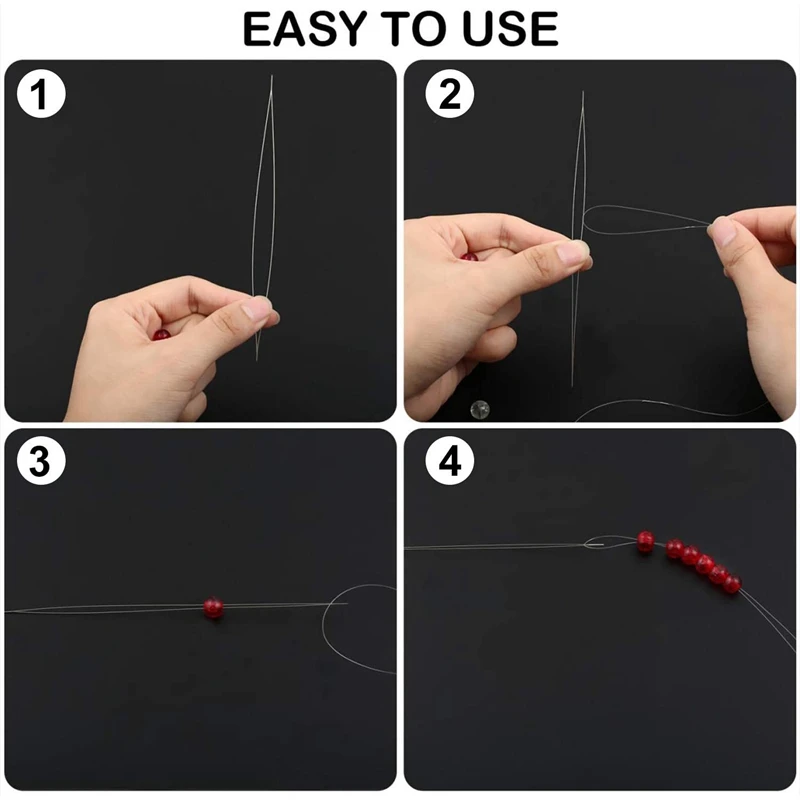 EASY TO USE

1

2

3

4