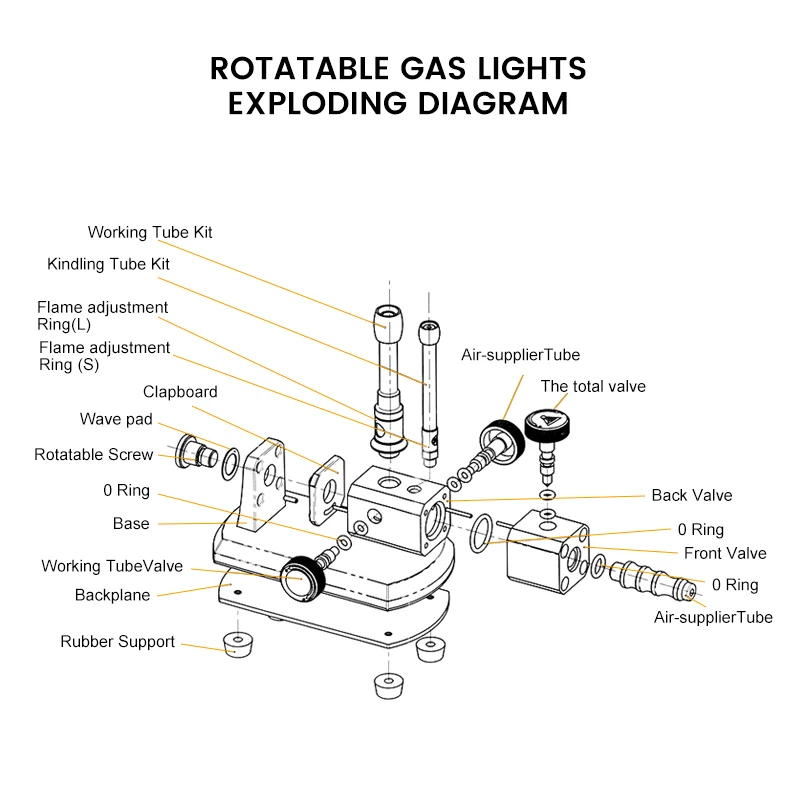 ROTATABLE GAS LIGHTS
EXPLODING DIAGRAM

Working Tube Kit
Kindling Tube Kit
Flame adjustment Ring(L)
Flame adjustment Ring (S)
Clapboard
Wave pad
Rotatable Screw
0 Ring
Base
Working TubeValve
Backplane
Rubber Support
Air-supplierTube
The total valve
Back Valve
0 Ring
Front Valve
0 Ring
Air-supplierTube