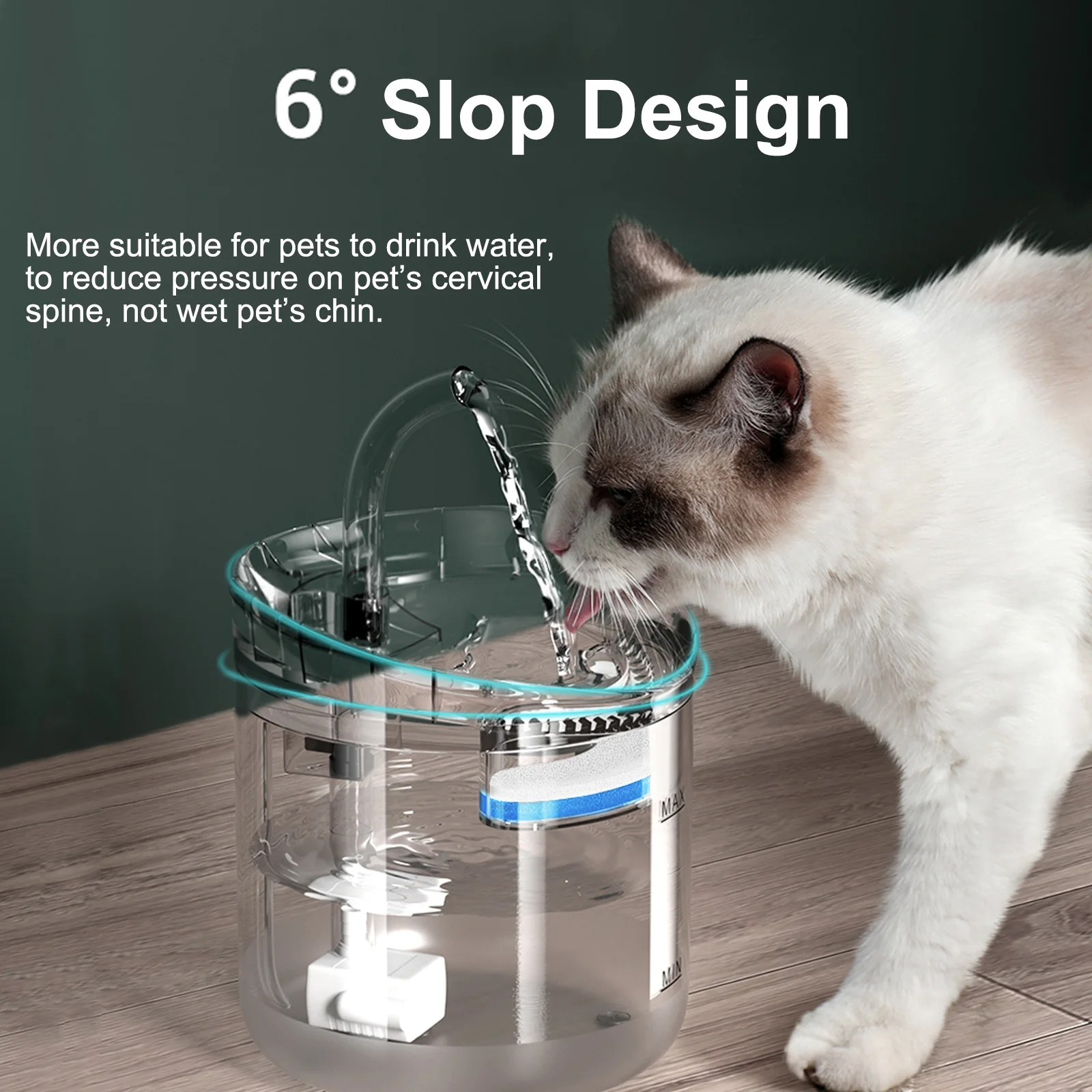 6° Slop Design

More suitable for pets to drink water, to reduce pressure on pet's cervical spine, not wet pet's chin.

MAX

MIN