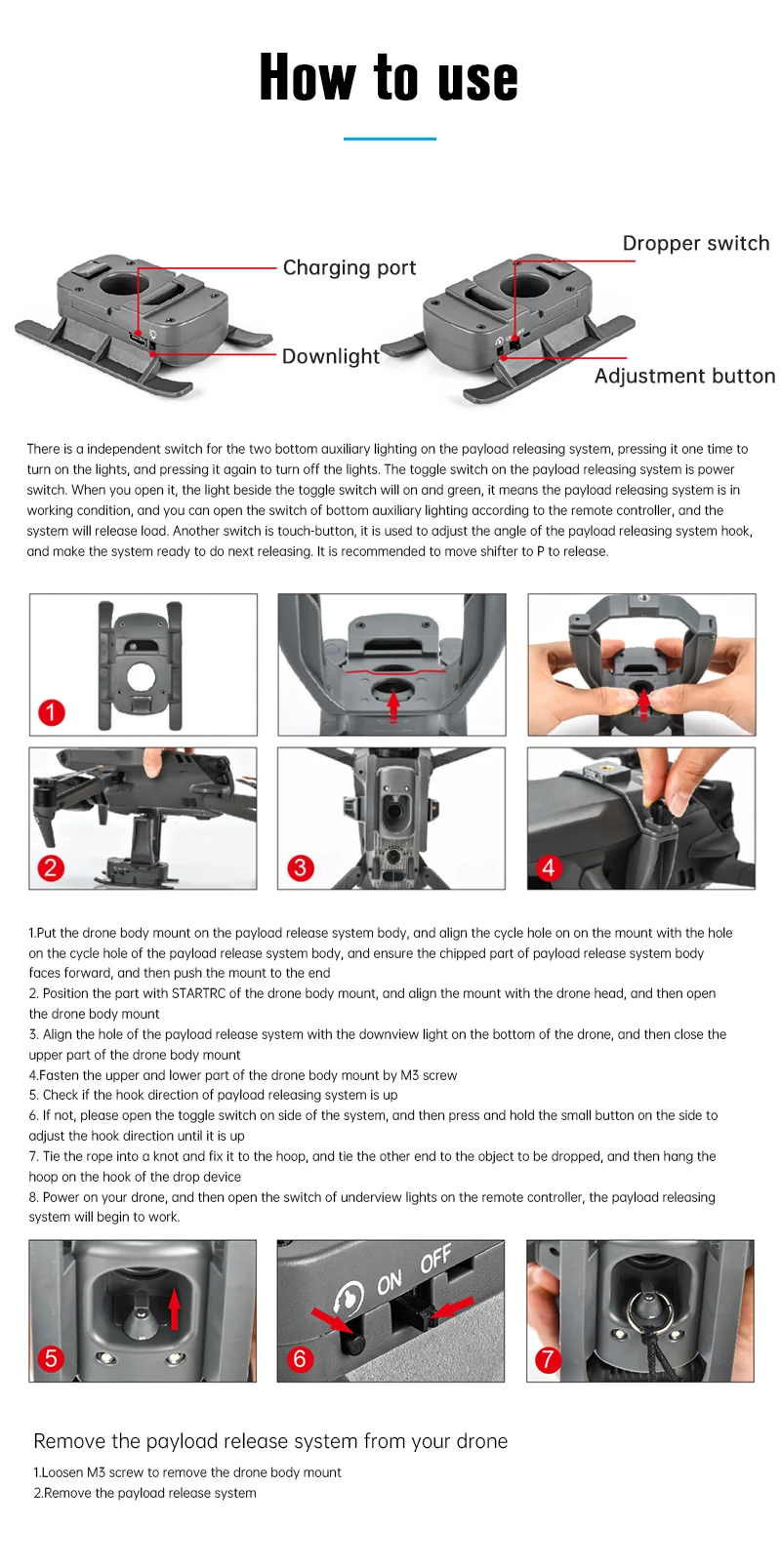 How to use

Charging port

Downlight

Dropper switch

Adjustment button

There is a independent switch for the two bottom auxiliary lighting on the payload releasing system, pressing it one time to turn on the lights, and pressing it again to turn off the lights. The toggle switch on the payload releasing system is power switch. When you open it, the light beside the toggle switch will on and green, it means the payload releasing system is in working condition, and you can open the switch of bottom auxiliary lighting according to the remote controller, and the system will release load. Another switch is touch-button, it is used to adjust the angle of the payload releasing system hook, and make the system ready to do next releasing. It is recommended to move shifter to P to release.

1

2

3

4

1.Put the drone body mount on the payload release system body, and align the cycle hole on on the mount with the hole on the cycle hole of the payload release system body, and ensure the chipped part of payload release system body faces forward, and then push the mount to the end
2. Position the part with STARTRC of the drone body mount, and align the mount with the drone head, and then open the drone body mount
3. Align the hole of the payload release system with the downview light on the bottom of the drone, and then close the upper part of the drone body mount
4.Fasten the upper and lower part of the drone body mount by M3 screw
5. Check if the hook direction of payload releasing system is up
6. If not, please open the toggle switch on side of the system, and then press and hold the small button on the side to adjust the hook direction until it is up
7. Tie the rope into a knot and fix it to the hoop, and tie the other end to the object to be dropped, and then hang the hoop on the hook of the drop device
8. Power on your drone, and then open the switch of underview lights on the remote controller, the payload releasing system will begin to work.

5

ON OFF

6

7

Remove the payload release system from your drone

1.Loosen M3 screw to remove the drone body mount
2.Remove the payload release system