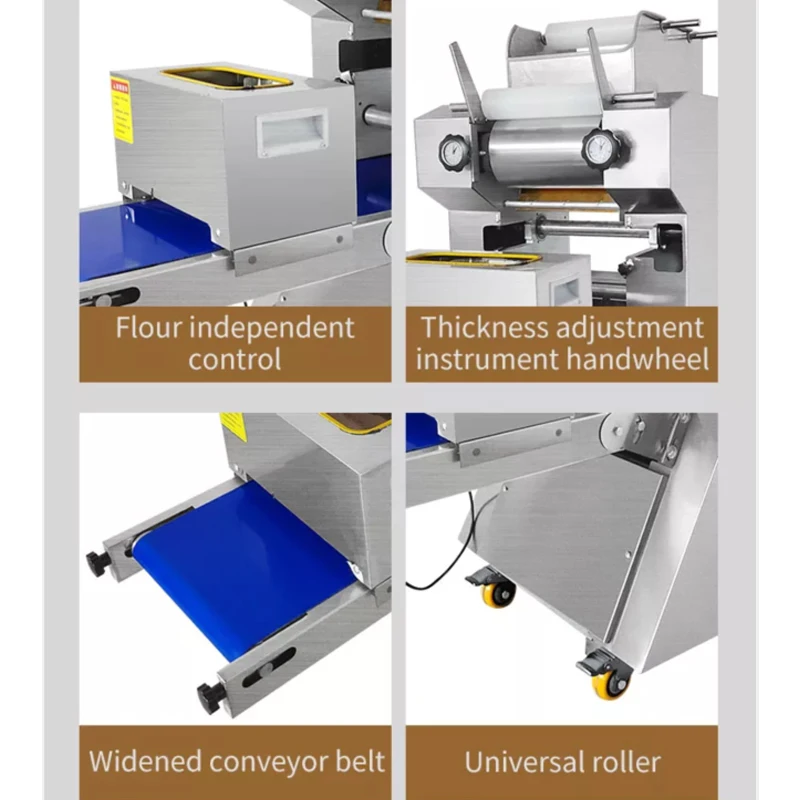 Flour independent control

Thickness adjustment instrument handwheel

Widened conveyor belt

Universal roller