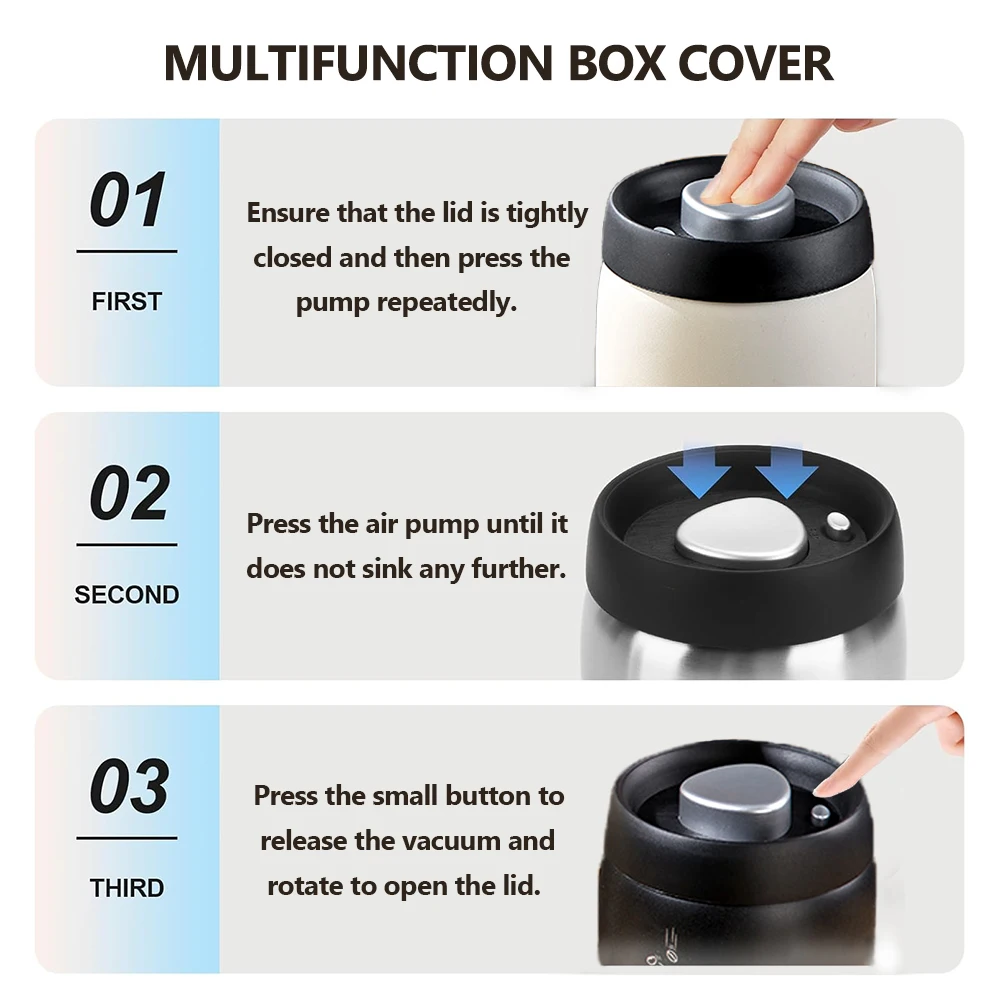 MULTIFUNCTION BOX COVER

01

FIRST

Ensure that the lid is tightly closed and then press the pump repeatedly.

02

SECOND

Press the air pump until it does not sink any further.

03

THIRD

Press the small button to release the vacuum and rotate to open the lid.