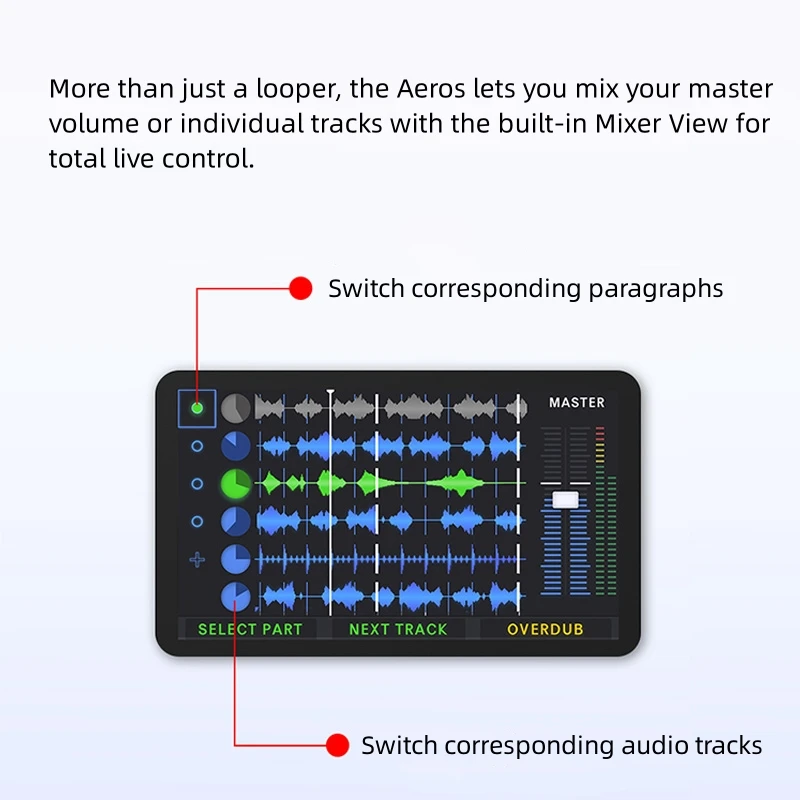 More than just a looper, the Aeros lets you mix your master volume or individual tracks with the built-in Mixer View for total live control.

Switch corresponding paragraphs

MASTER

SELECT PART
NEXT TRACK
OVERDUB

Switch corresponding audio tracks