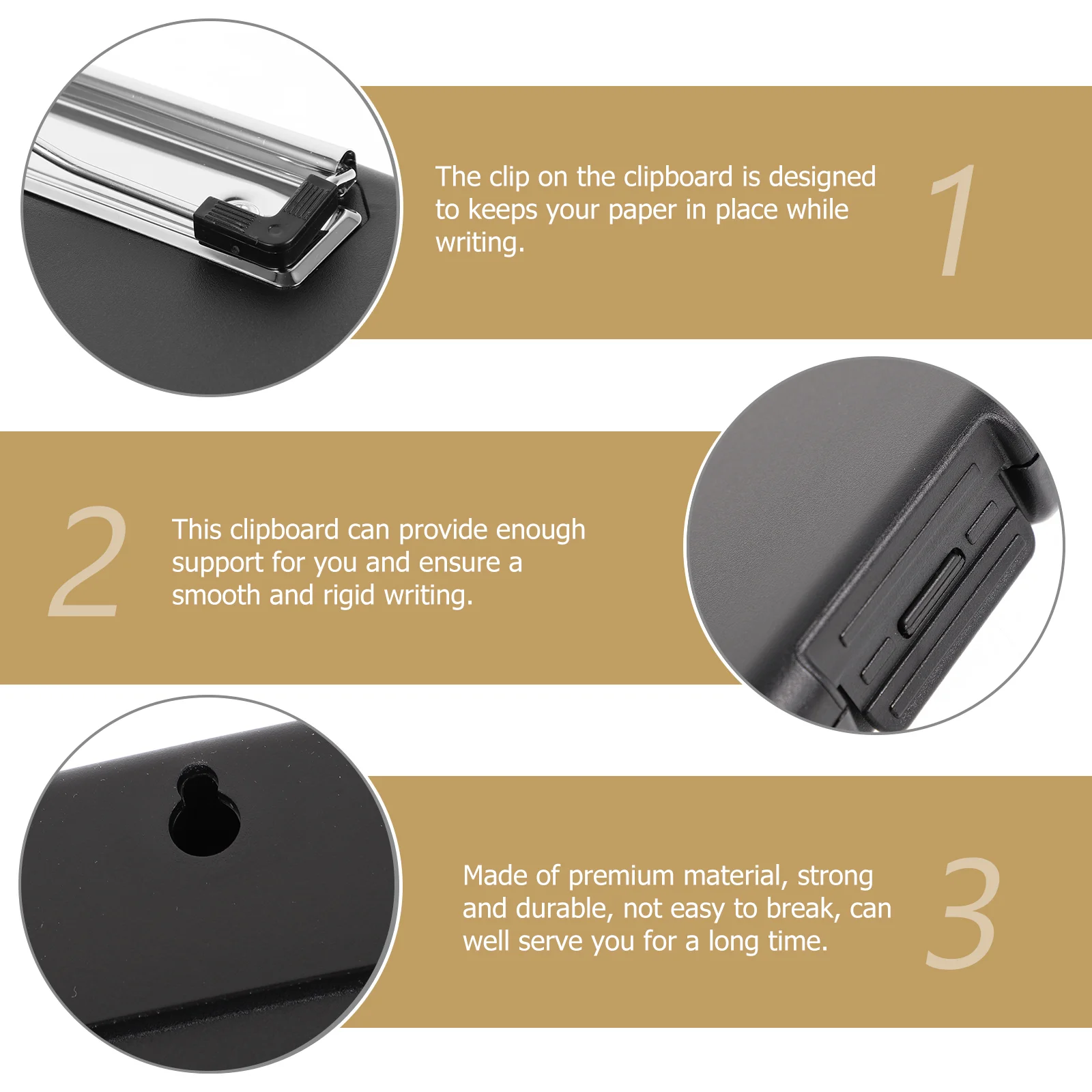 The clip on the clipboard is designed to keeps your paper in place while writing.

1

2

This clipboard can provide enough support for you and ensure a smooth and rigid writing.

Made of premium material, strong and durable, not easy to break, can well serve you for a long time.

3