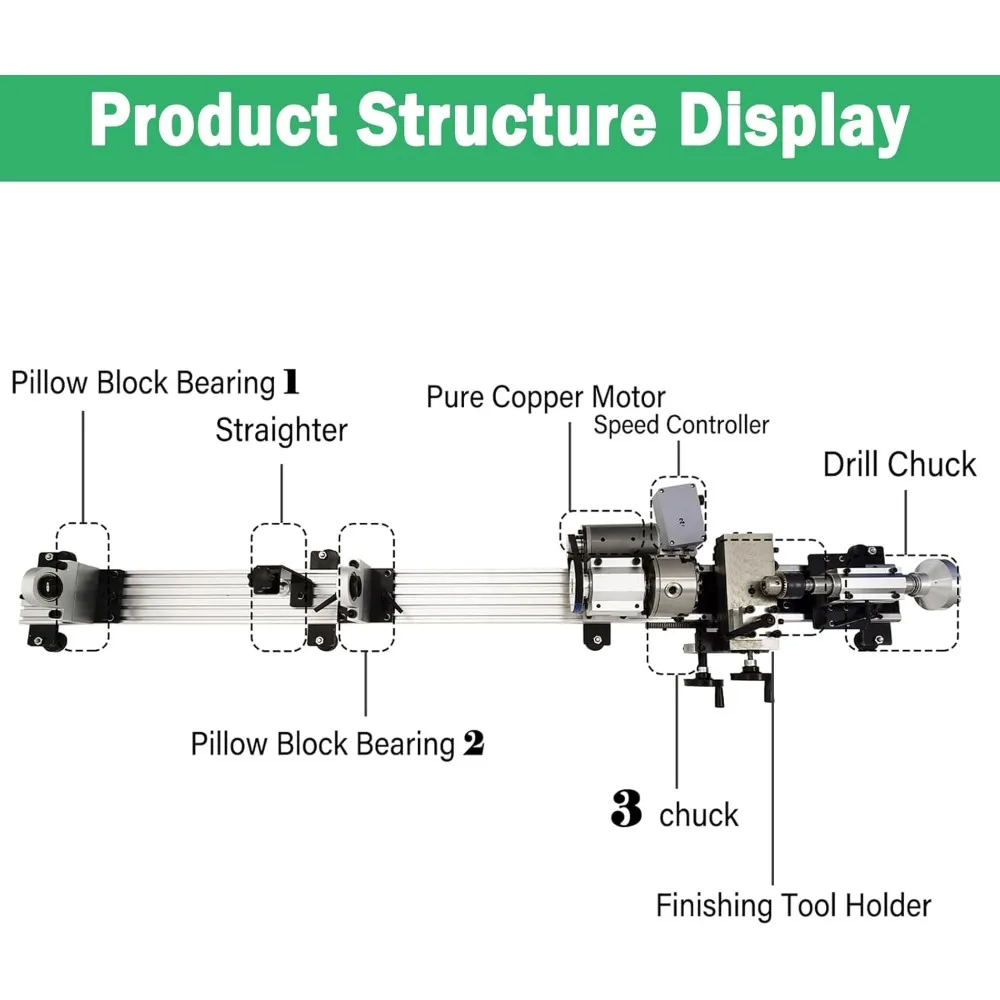 Product Structure Display

Pillow Block Bearing 1

Straighter

Pure Copper Motor

Speed Controller

Drill Chuck

Pillow Block Bearing 2

3 chuck

Finishing Tool Holder