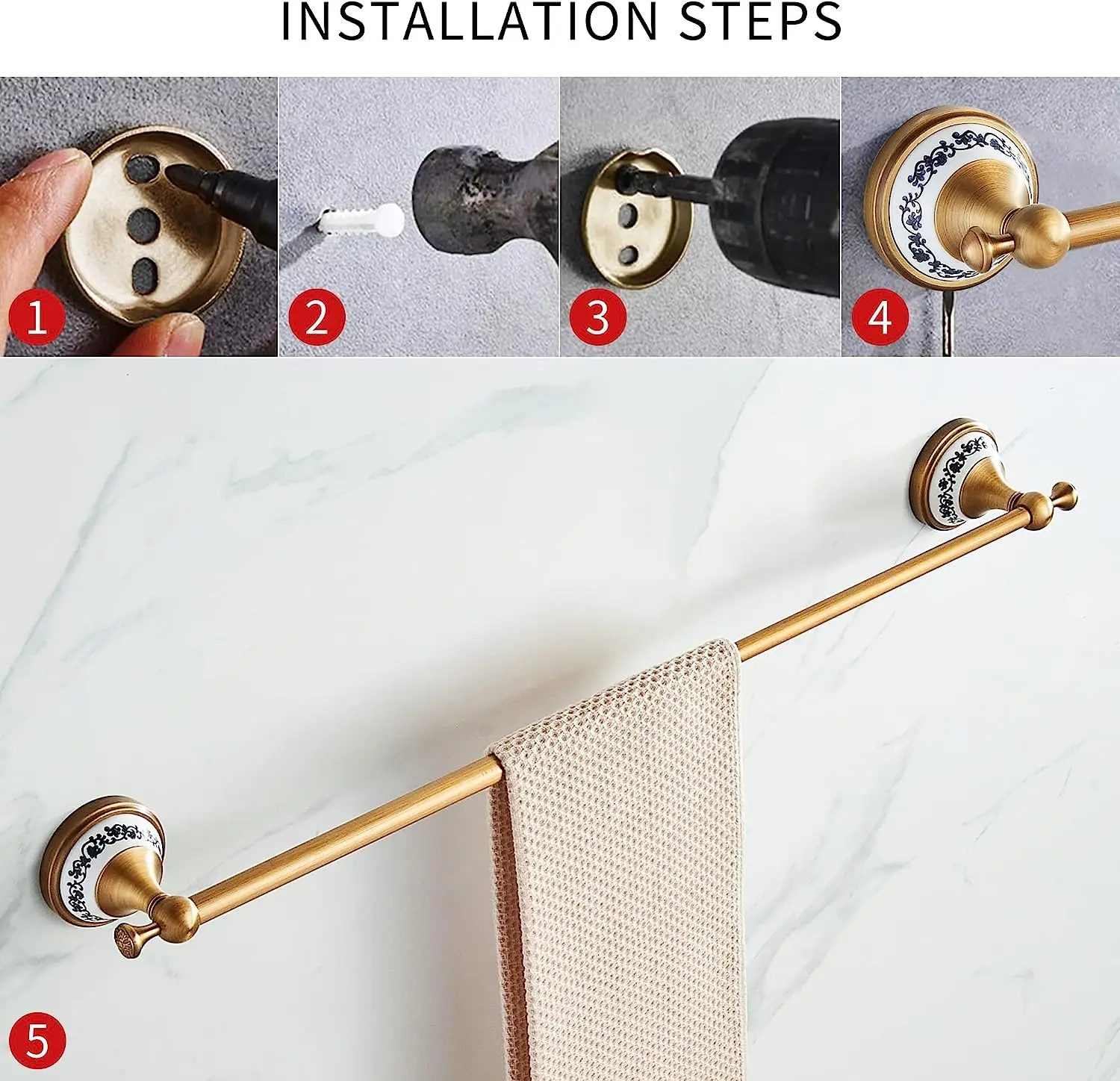 INSTALLATION STEPS

1

2

3

4

5