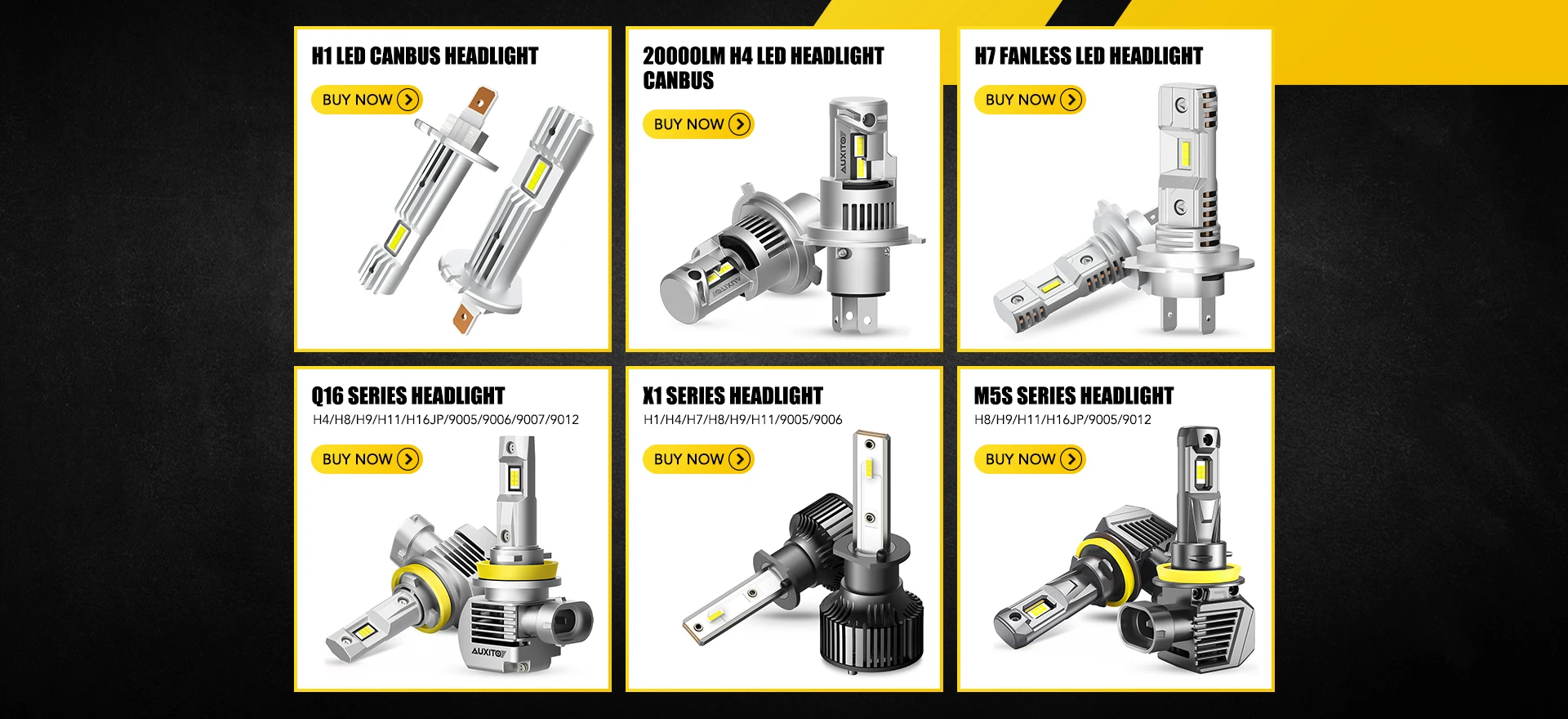 H1 LED CANBUS HEADLIGHT

BUY NOW

20000LM H4 LED HEADLIGHT CANBUS

BUY NOW

AUXITO

AUXITO

H7 FANLESS LED HEADLIGHT

BUY NOW

Q16 SERIES HEADLIGHT

H4/H8/H9/H11/H16JP/9005/9006/9007/9012

BUY NOW

AUXITO

X1 SERIES HEADLIGHT

H1/H4/H7/H8/H9/H11/9005/9006

BUY NOW

M5S SERIES HEADLIGHT

H8/H9/H11/H16JP/9005/9012

BUY NOW