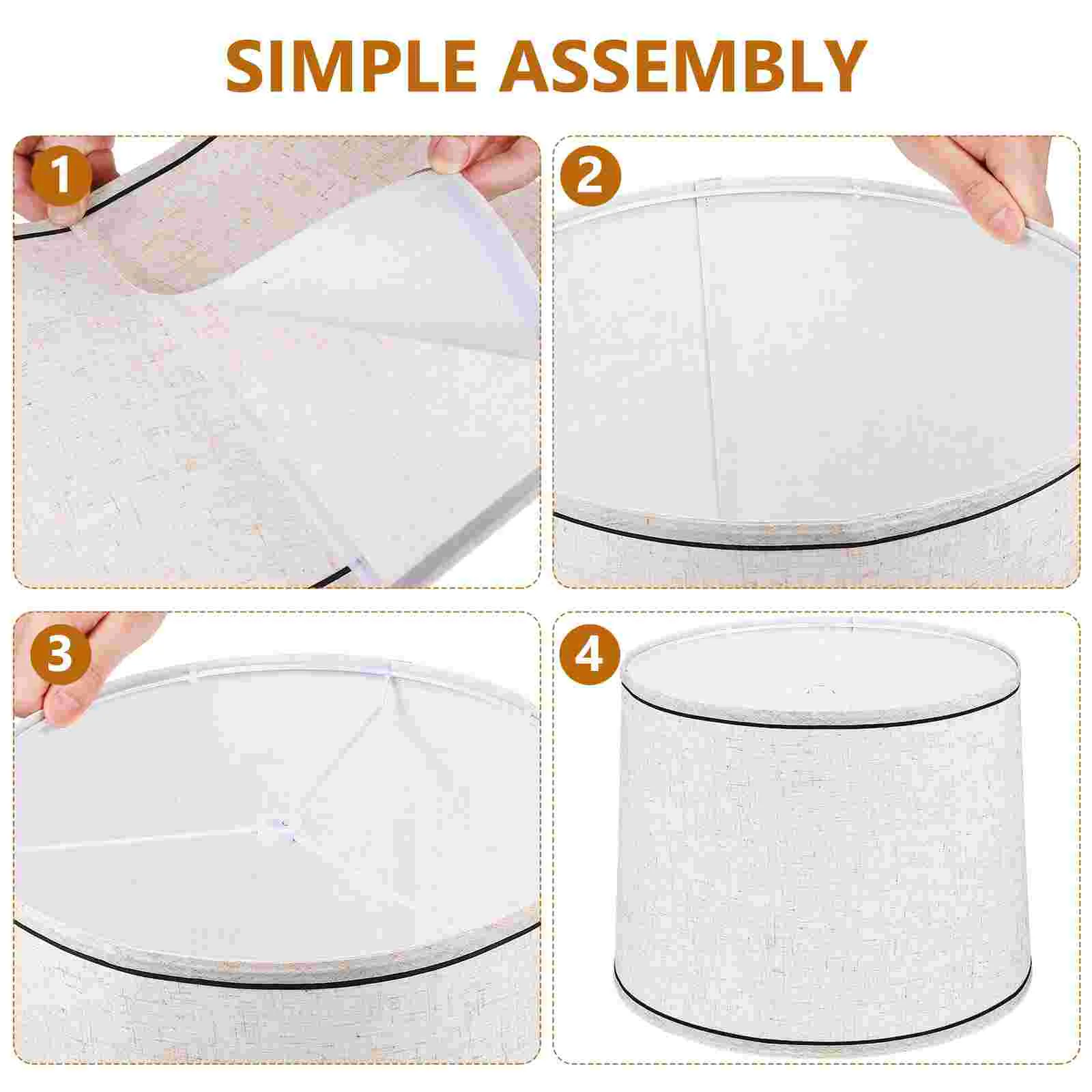 SIMPLE ASSEMBLY

1

2

3

4