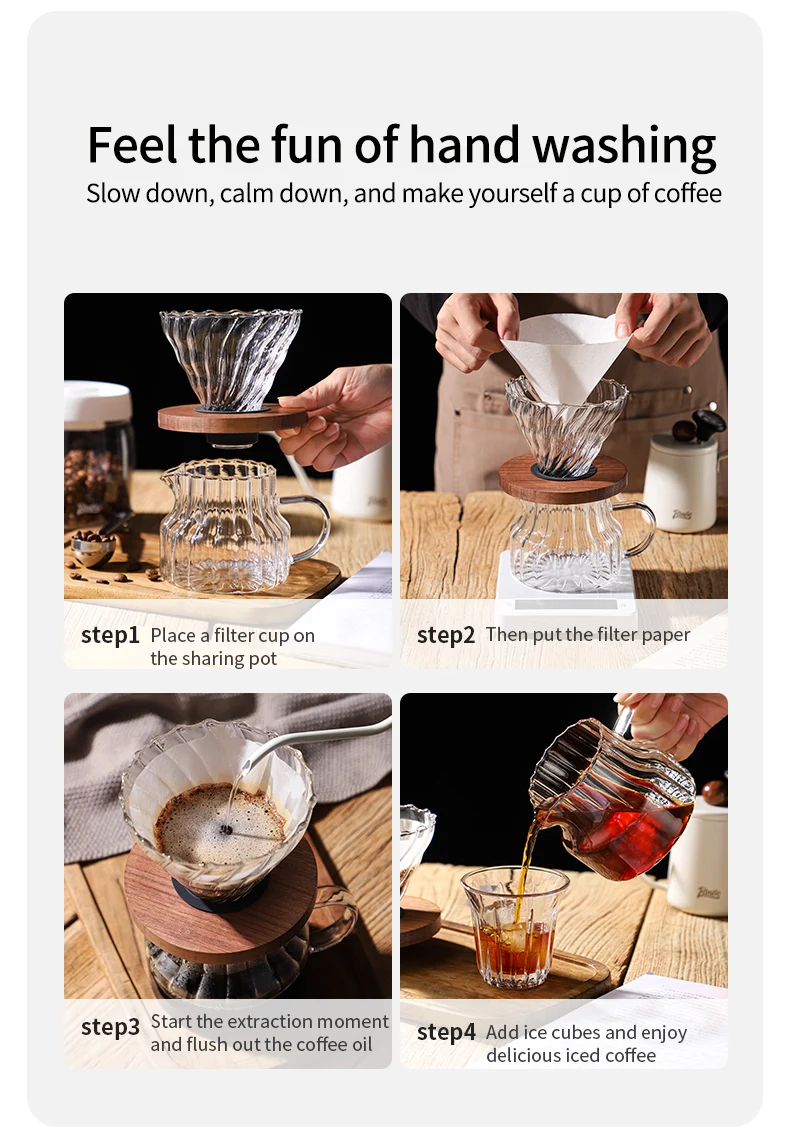 Feel the fun of hand washing
Slow down, calm down, and make yourself a cup of coffee

step1 Place a filter cup on the sharing pot

step2 Then put the filter paper

step3 Start the extraction moment and flush out the coffee oil

step4 Add ice cubes and enjoy delicious iced coffee