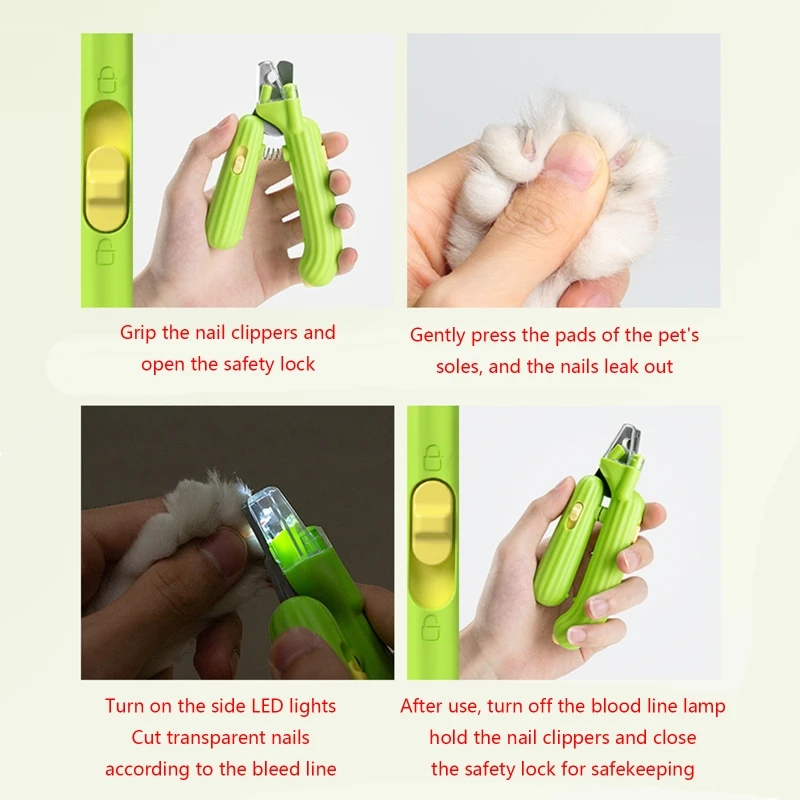 Grip the nail clippers and open the safety lock

Gently press the pads of the pet's soles, and the nails leak out

Turn on the side LED lights
Cut transparent nails
according to the bleed line

After use, turn off the blood line lamp
hold the nail clippers and close
the safety lock for safekeeping