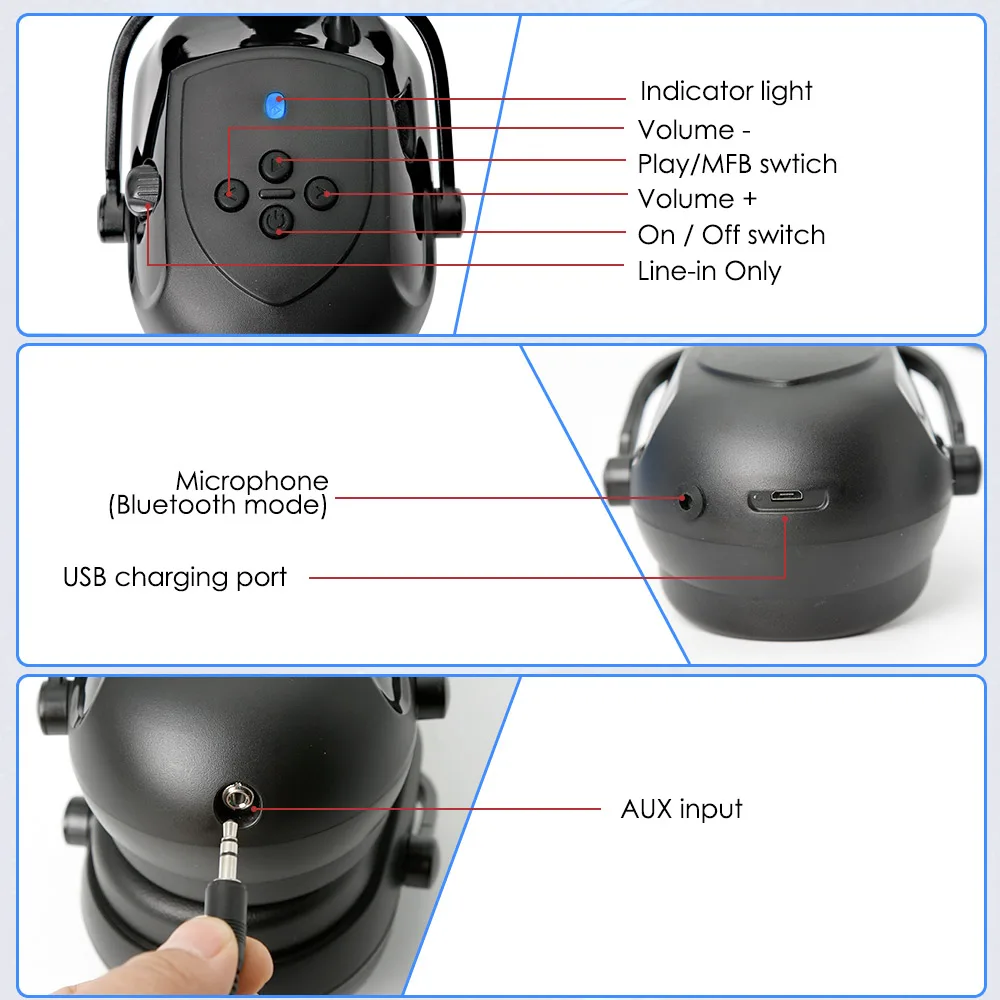 Indicator light
Volume -
Play/MFB swtich
Volume +
On / Off switch
Line-in Only

Microphone
(Bluetooth mode)

USB charging port

AUX input