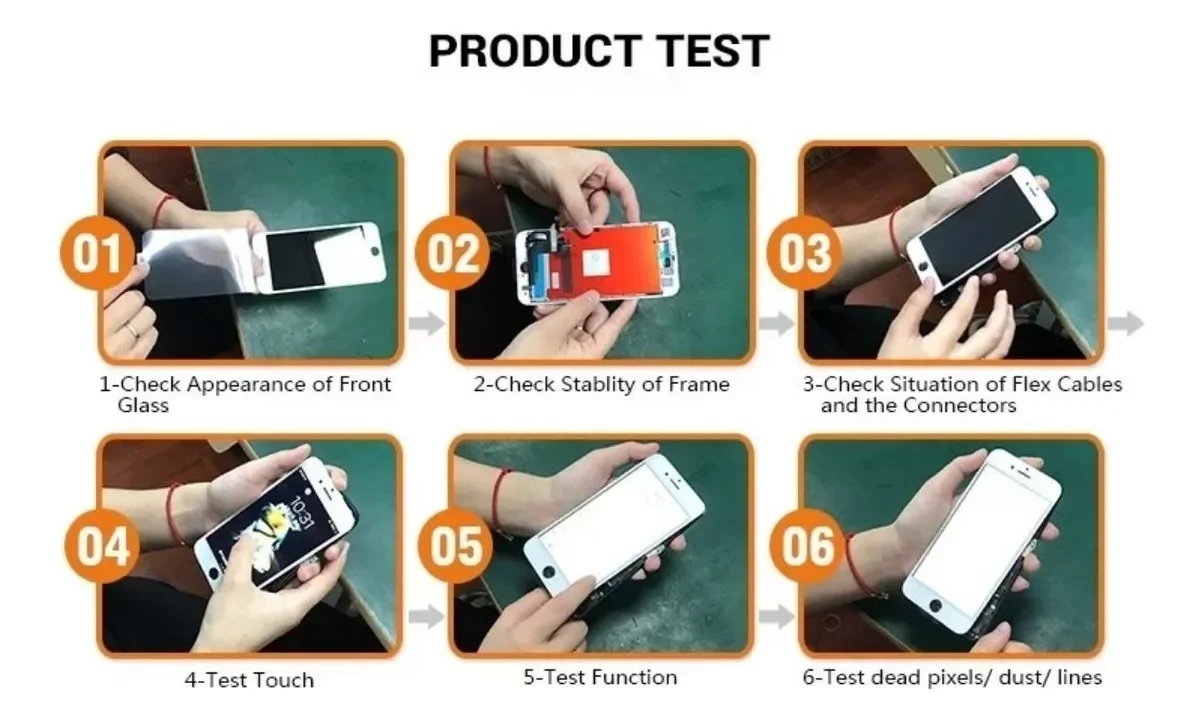 PRODUCT TEST

01

1-Check Appearance of Front Glass

02

2-Check Stablity of Frame

03

3-Check Situation of Flex Cables and the Connectors

04

10:31

4-Test Touch

05

5-Test Function

06

6-Test dead pixels/ dust/ lines