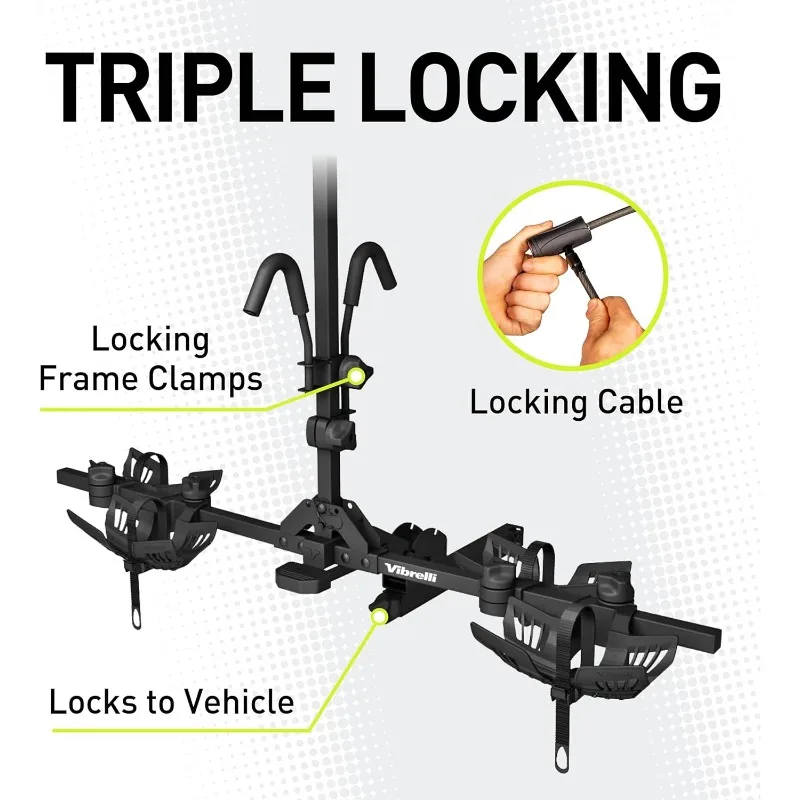 TRIPLE LOCKING

Locking Frame Clamps

Locking Cable

Vibrelli

Locks to Vehicle