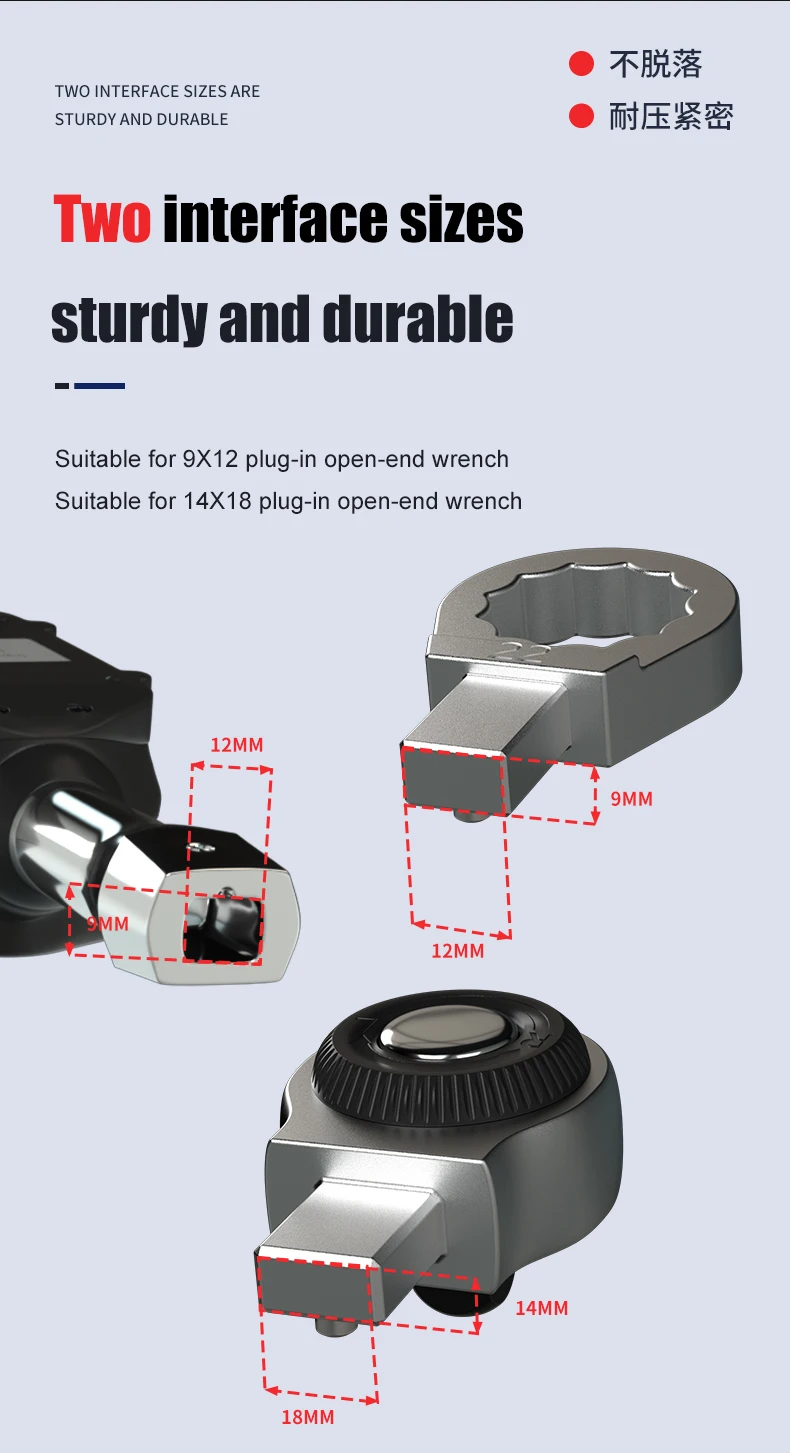 TWO INTERFACE SIZES ARE STURDY AND DURABLE

不脱落
耐压紧密

Two interface sizes sturdy and durable

Suitable for 9X12 plug-in open-end wrench
Suitable for 14X18 plug-in open-end wrench

12MM
9MM
22
9MM
12MM
14MM
18MM