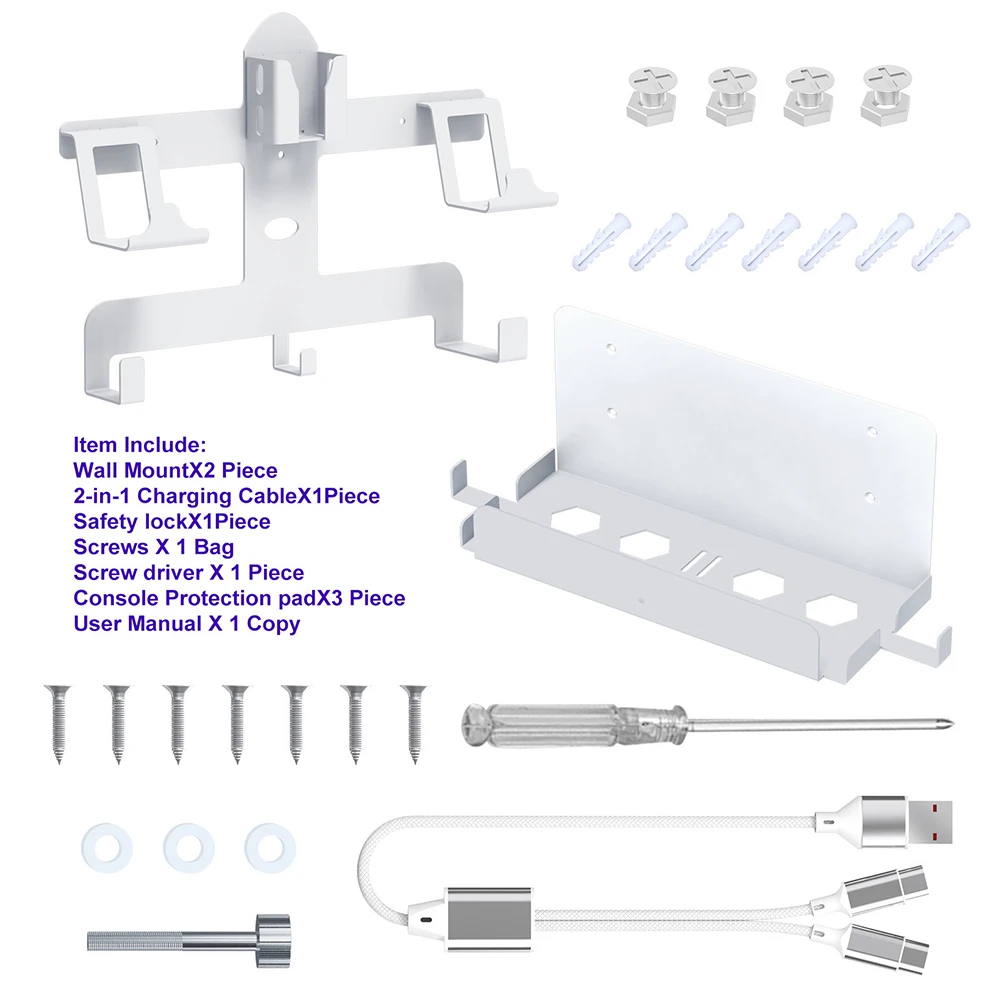 Item Include:
Wall MountX2 Piece
2-in-1 Charging CableX1Piece
Safety lockX1Piece
Screws X 1 Bag
Screw driver X 1 Piece
Console Protection padX3 Piece
User Manual X 1 Copy