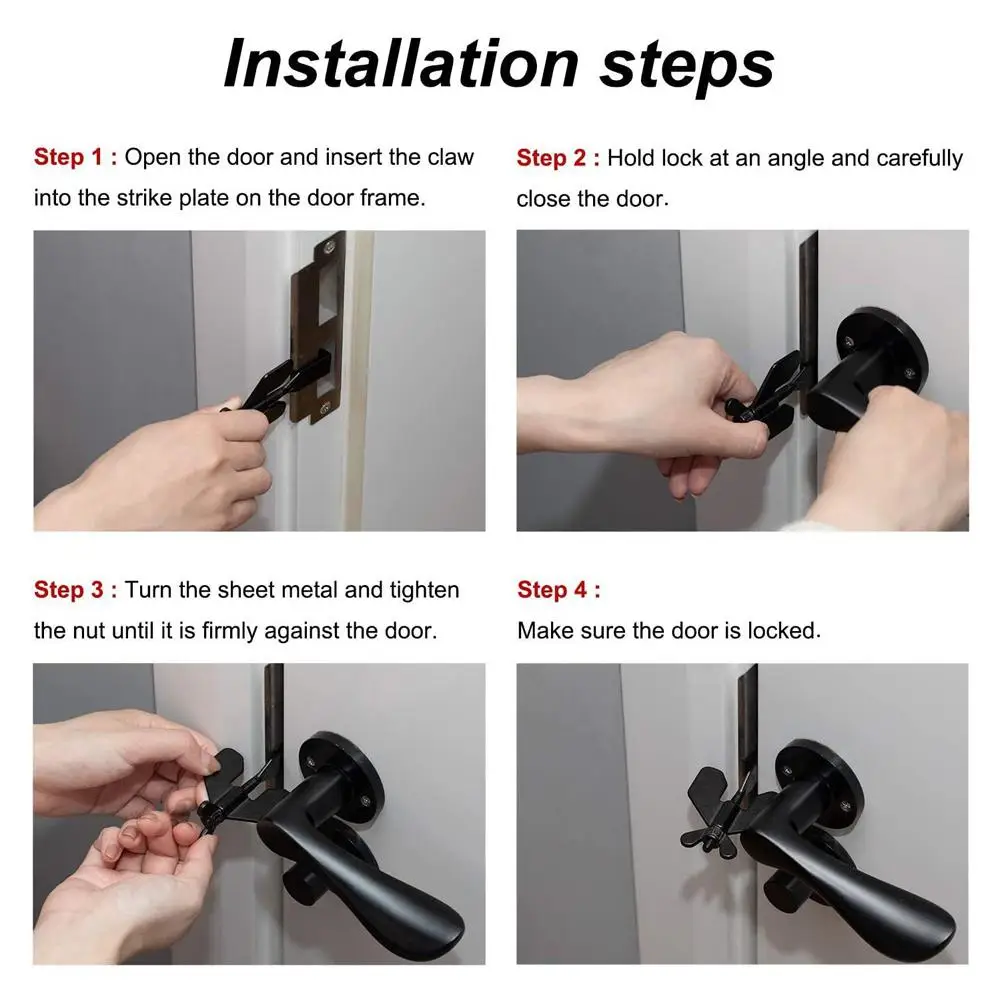 Installation steps

Step 1 : Open the door and insert the claw into the strike plate on the door frame.

Step 2 : Hold lock at an angle and carefully close the door.

Step 3 : Turn the sheet metal and tighten the nut until it is firmly against the door.

Step 4 :
Make sure the door is locked.