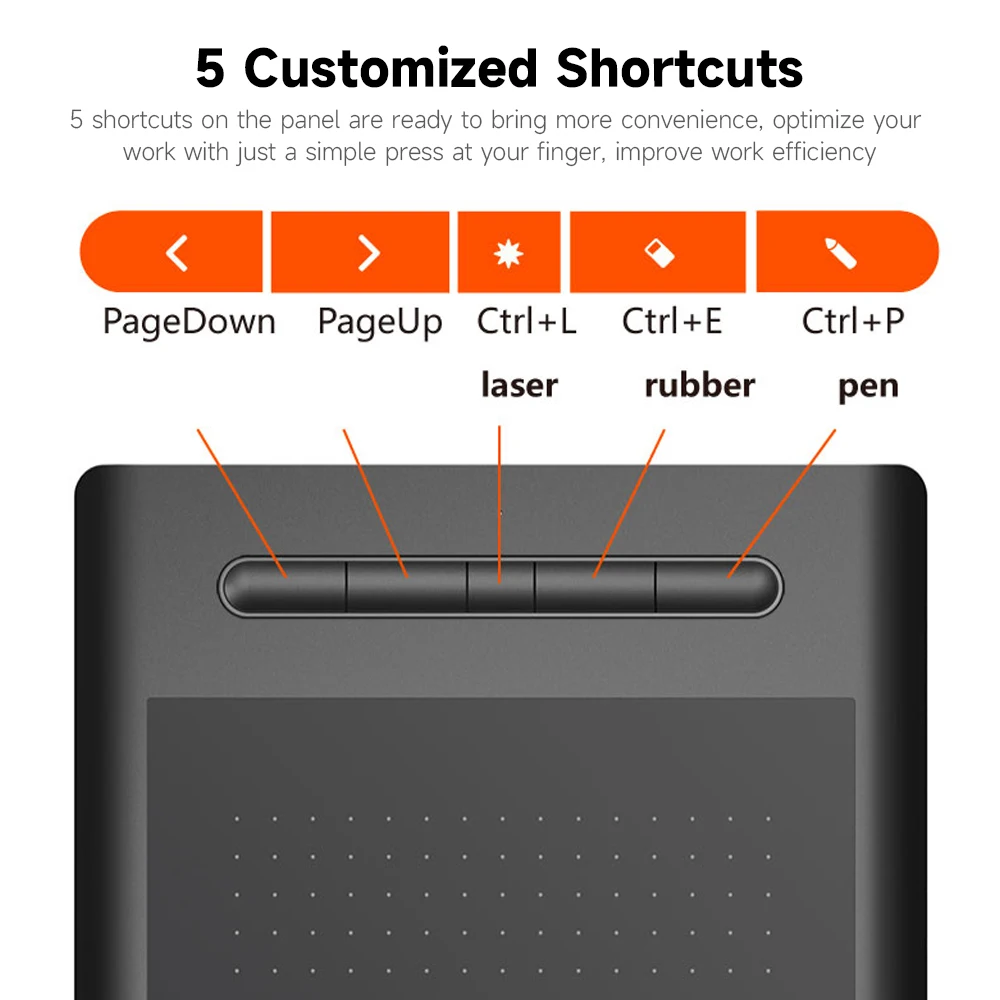 5 Customized Shortcuts

5 shortcuts on the panel are ready to bring more convenience, optimize your work with just a simple press at your finger, improve work efficiency

PageDown PageUp Ctrl+L Ctrl+E Ctrl+P

laser rubber pen