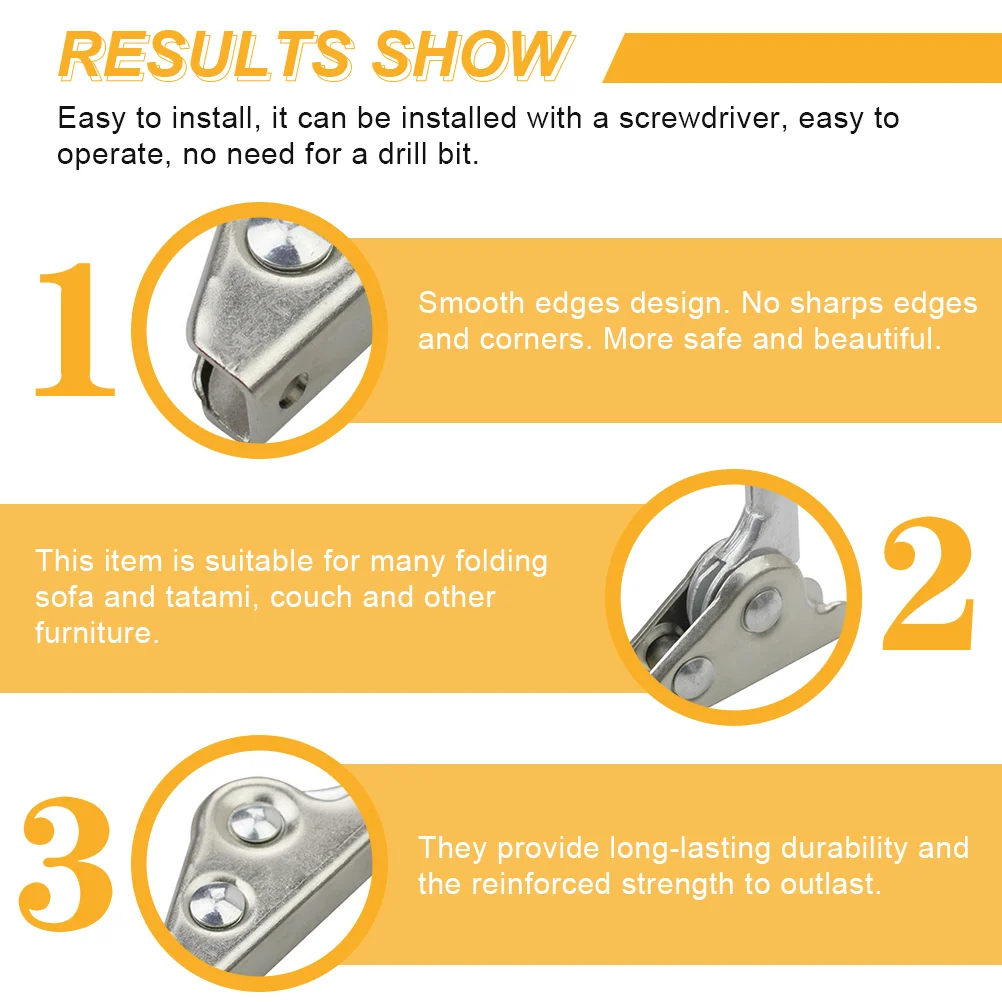 RESULTS SHOW

Easy to install, it can be installed with a screwdriver, easy to operate, no need for a drill bit.

1

Smooth edges design. No sharps edges and corners. More safe and beautiful.

This item is suitable for many folding sofa and tatami, couch and other furniture.

2

3

They provide long-lasting durability and the reinforced strength to outlast.