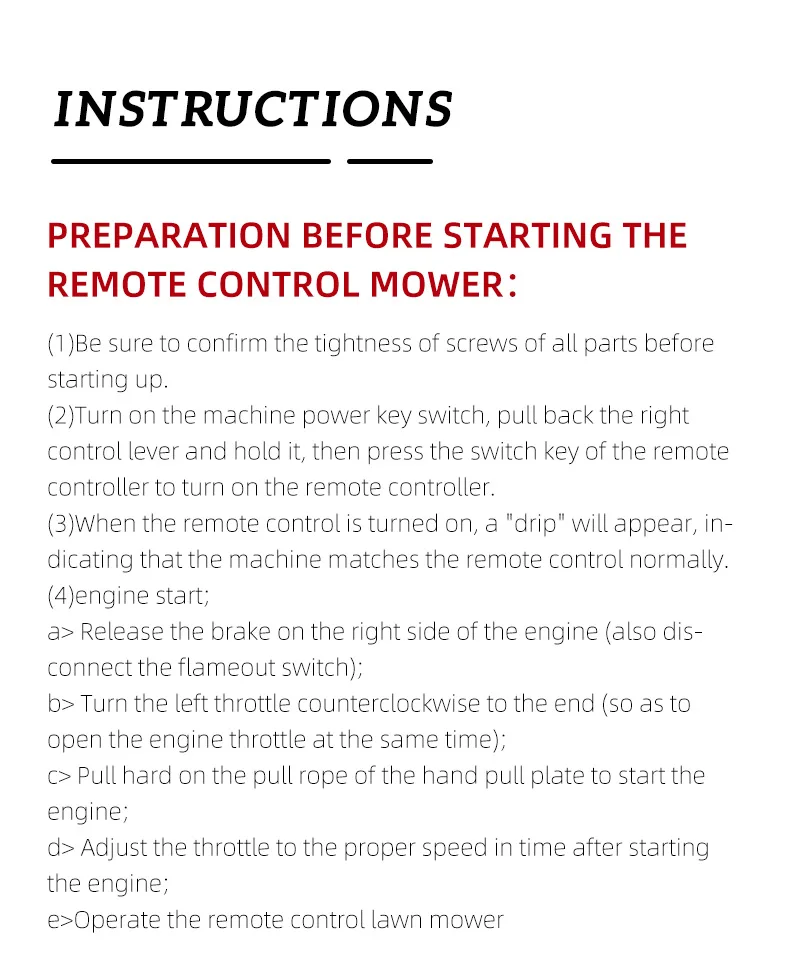 INSTRUCTIONS

PREPARATION BEFORE STARTING THE REMOTE CONTROL MOWER:

(1)Be sure to confirm the tightness of screws of all parts before starting up.
(2)Turn on the machine power key switch, pull back the right control lever and hold it, then press the switch key of the remote controller to turn on the remote controller.
(3)When the remote control is turned on, a "drip" will appear, indicating that the machine matches the remote control normally.
(4)engine start;
a> Release the brake on the right side of the engine (also disconnect the flameout switch);
b> Turn the left throttle counterclockwise to the end (so as to open the engine throttle at the same time);
c> Pull hard on the pull rope of the hand pull plate to start the engine;
d> Adjust the throttle to the proper speed in time after starting the engine;
e>Operate the remote control lawn mower