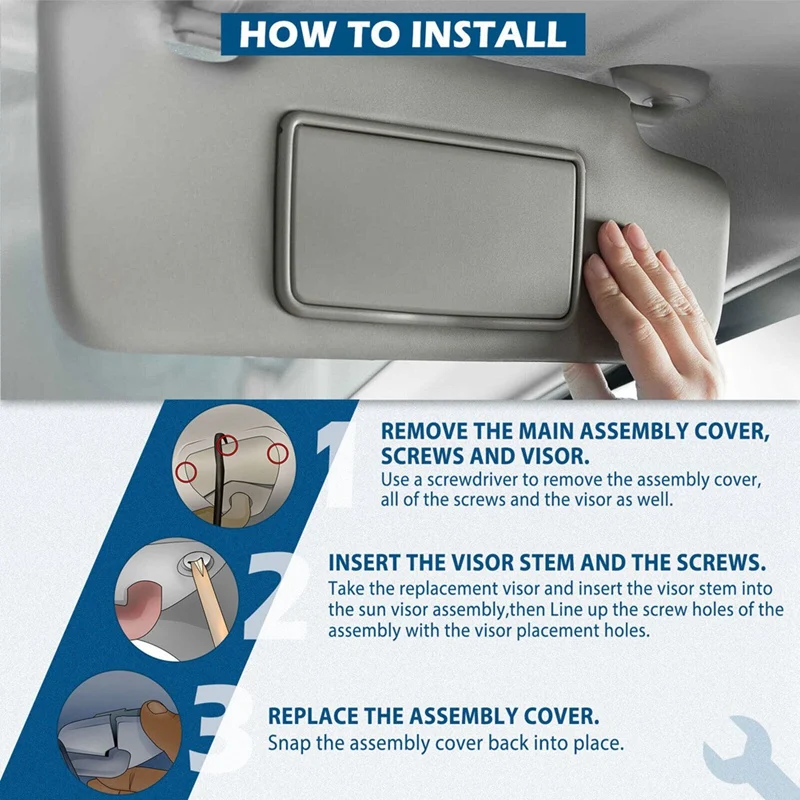 HOW TO INSTALL

1

REMOVE THE MAIN ASSEMBLY COVER, SCREWS AND VISOR.
Use a screwdriver to remove the assembly cover, all of the screws and the visor as well.

2

INSERT THE VISOR STEM AND THE SCREWS.
Take the replacement visor and insert the visor stem into the sun visor assembly,then Line up the screw holes of the assembly with the visor placement holes.

3

REPLACE THE ASSEMBLY COVER.
Snap the assembly cover back into place.