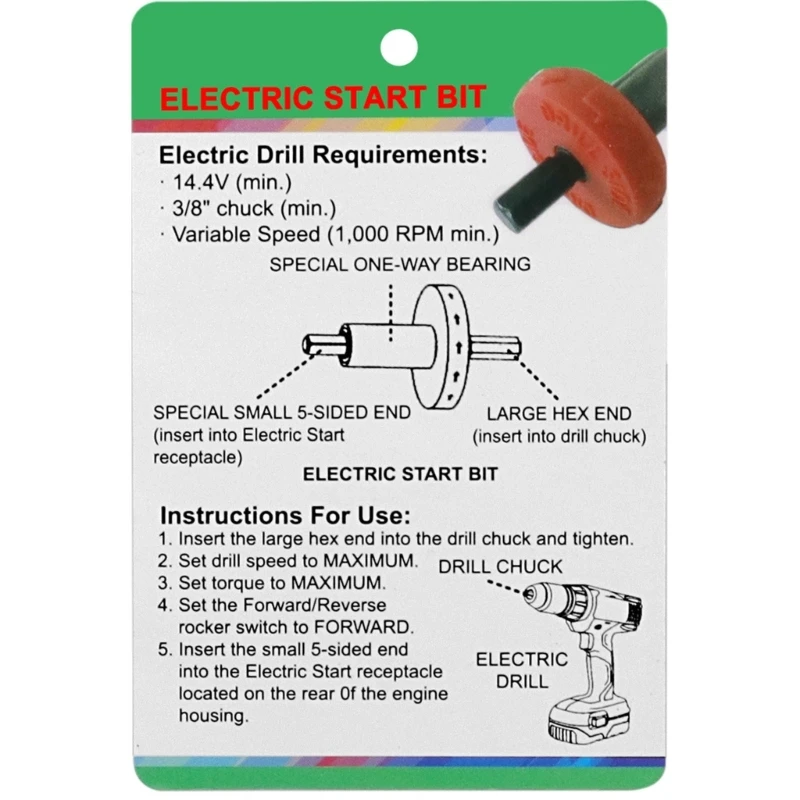 ELECTRIC START BIT

Electric Drill Requirements:
· 14.4V (min.)
· 3/8" chuck (min.)
· Variable Speed (1,000 RPM min.)

SPECIAL ONE-WAY BEARING

SPECIAL SMALL 5-SIDED END (insert into Electric Start receptacle)

LARGE HEX END (insert into drill chuck)

ELECTRIC START BIT

Instructions For Use:
1. Insert the large hex end into the drill chuck and tighten.
2. Set drill speed to MAXIMUM.
3. Set torque to MAXIMUM.
4. Set the Forward/Reverse rocker switch to FORWARD.
5. Insert the small 5-sided end into the Electric Start receptacle located on the rear 0f the engine housing.

DRILL CHUCK

ELECTRIC DRILL