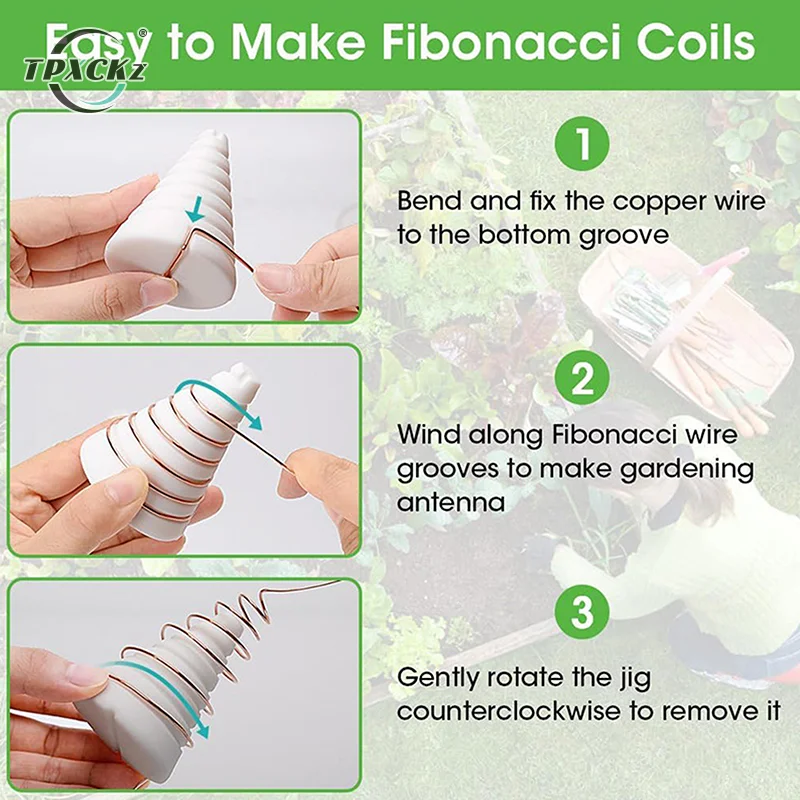 Easy to Make Fibonacci Coils

TPXCKZ®

1

Bend and fix the copper wire to the bottom groove

2

Wind along Fibonacci wire grooves to make gardening antenna

3

Gently rotate the jig counterclockwise to remove it