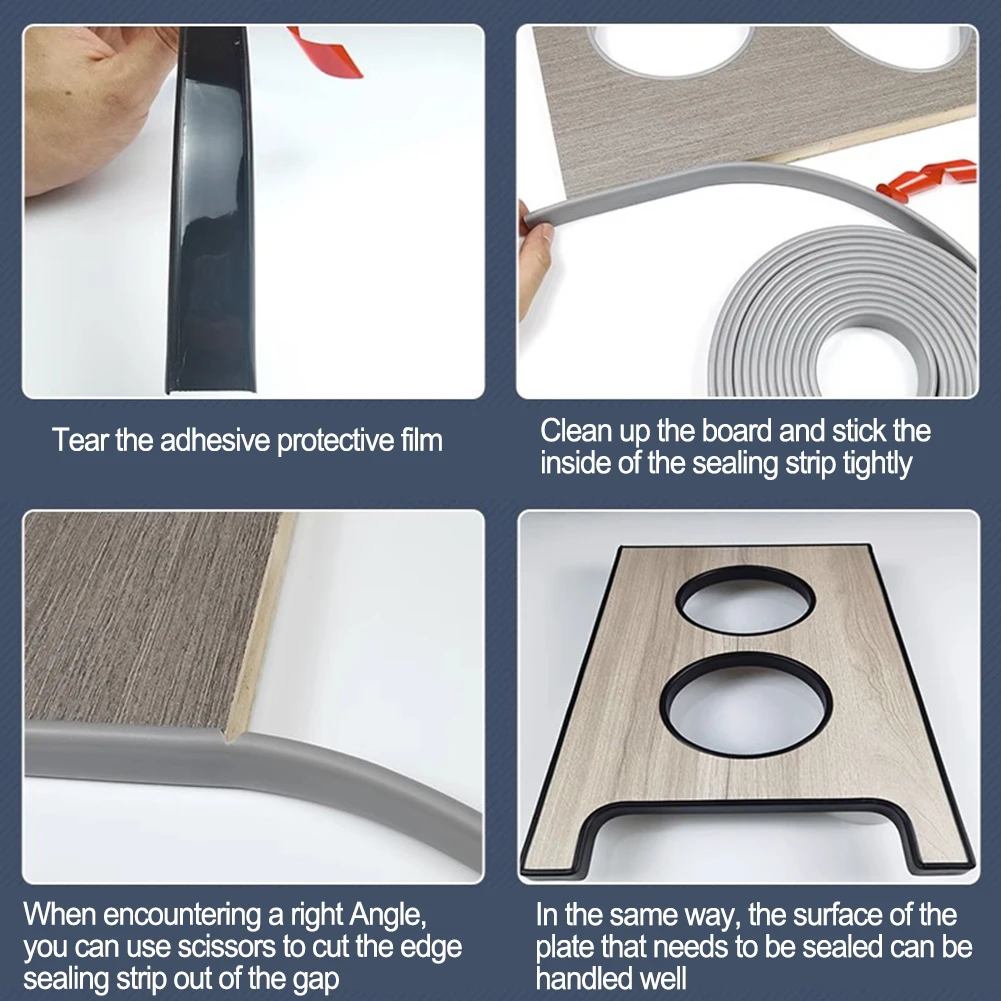 Tear the adhesive protective film

Clean up the board and stick the inside of the sealing strip tightly

When encountering a right Angle, you can use scissors to cut the edge sealing strip out of the gap

In the same way, the surface of the plate that needs to be sealed can be handled well