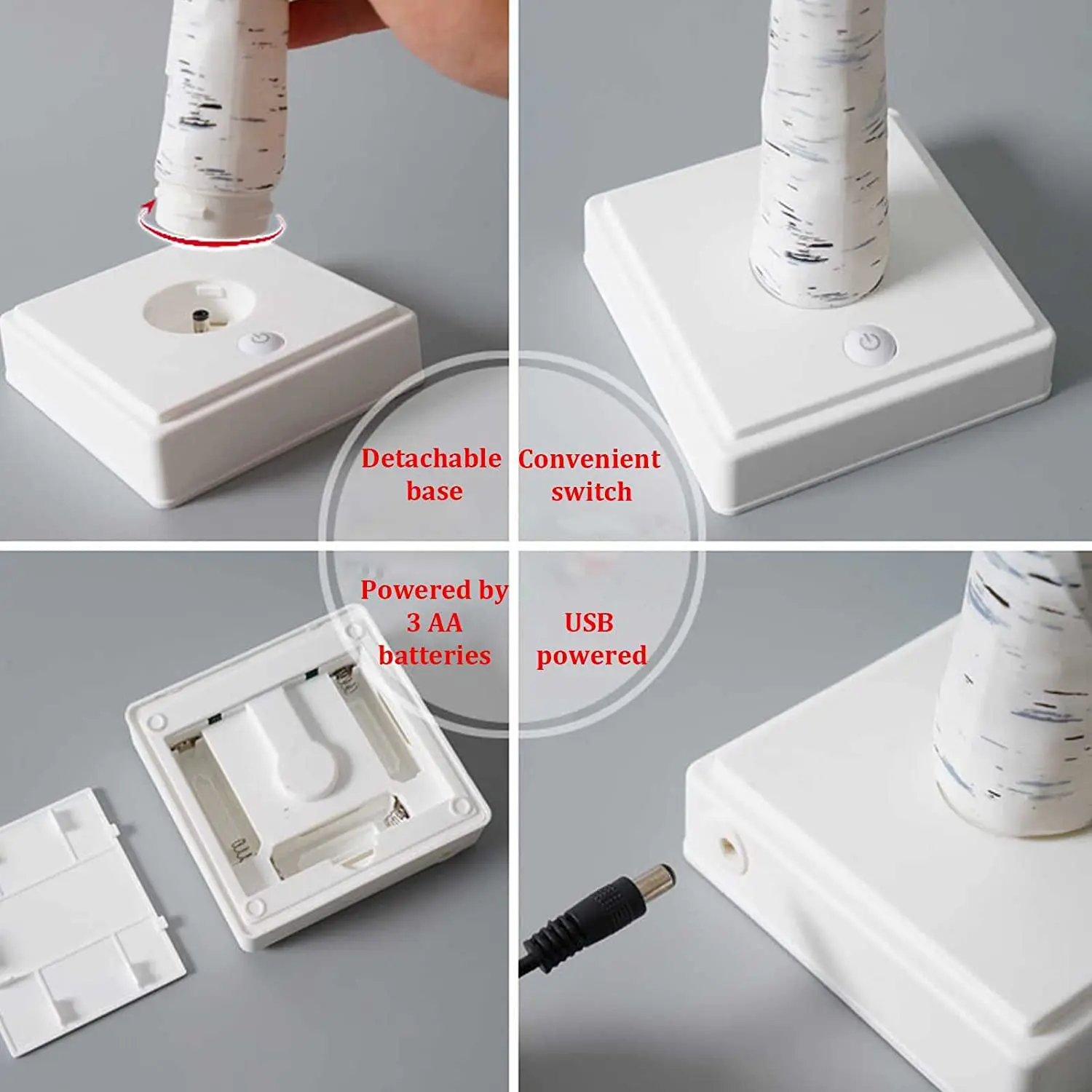 Detachable base

Convenient switch

Powered by 3 AA batteries

USB powered