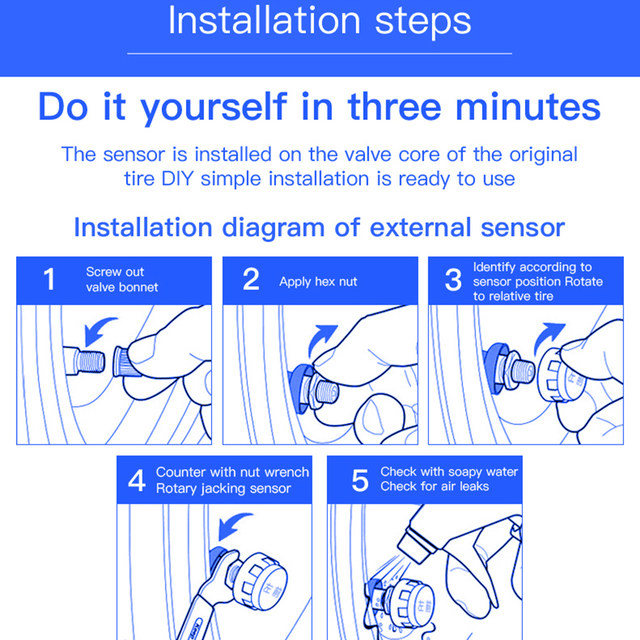 Installation steps

Do it yourself in three minutes

The sensor is installed on the valve core of the original tire DIY simple installation is ready to use

Installation diagram of external sensor

1 Screw out valve bonnet

2 Apply hex nut

3 Identify according to sensor position Rotate to relative tire

4 Counter with nut wrench Rotary jacking sensor

5 Check with soapy water Check for air leaks