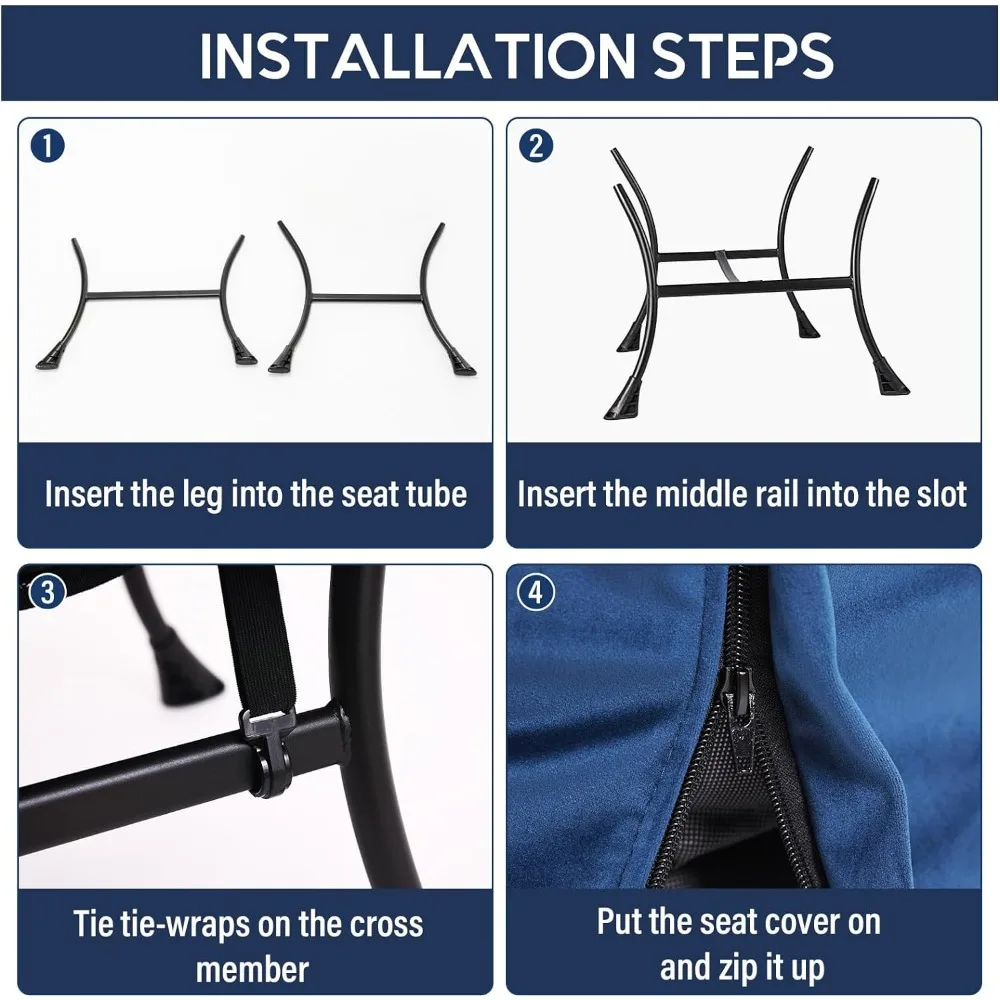 INSTALLATION STEPS

1

Insert the leg into the seat tube

2

Insert the middle rail into the slot

3

Tie tie-wraps on the cross member

4

Put the seat cover on and zip it up