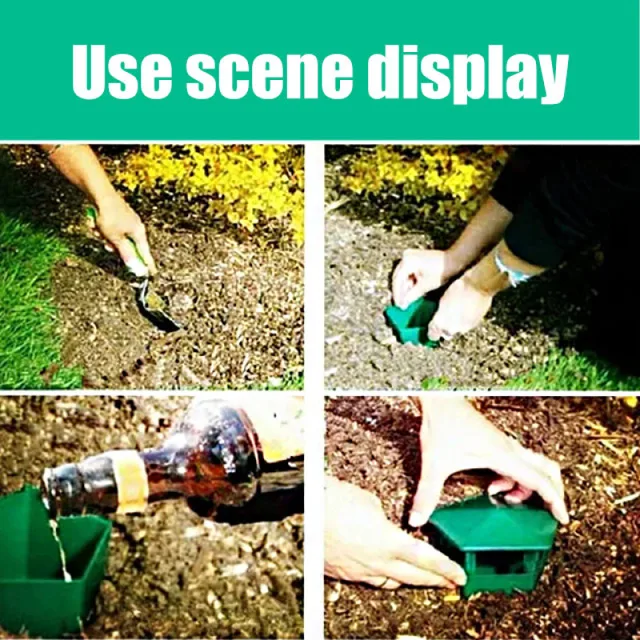 Use scene display