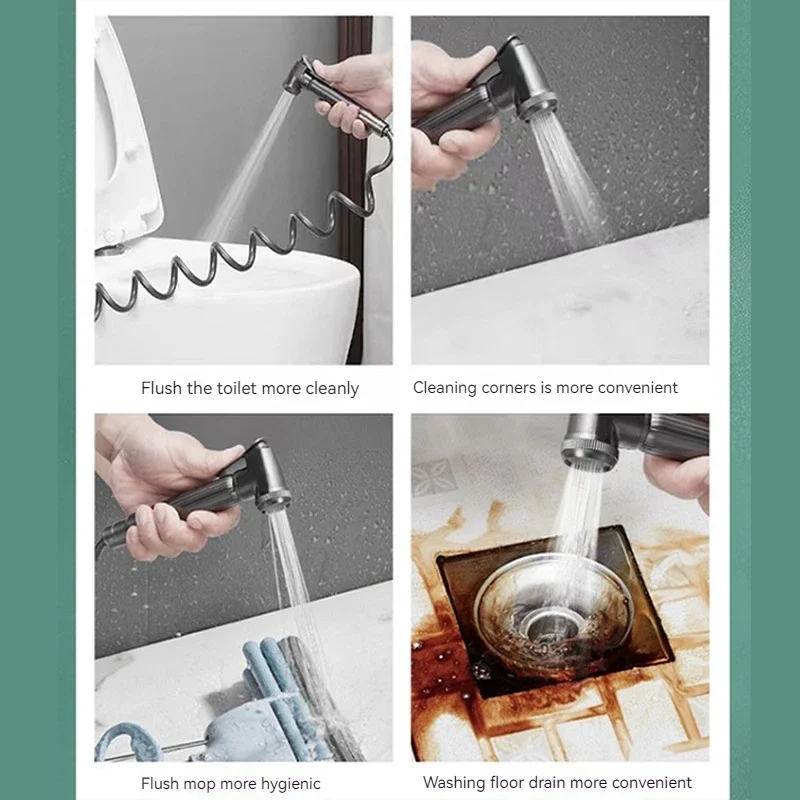 Flush the toilet more cleanly

Cleaning corners is more convenient

Flush mop more hygienic

Washing floor drain more convenient