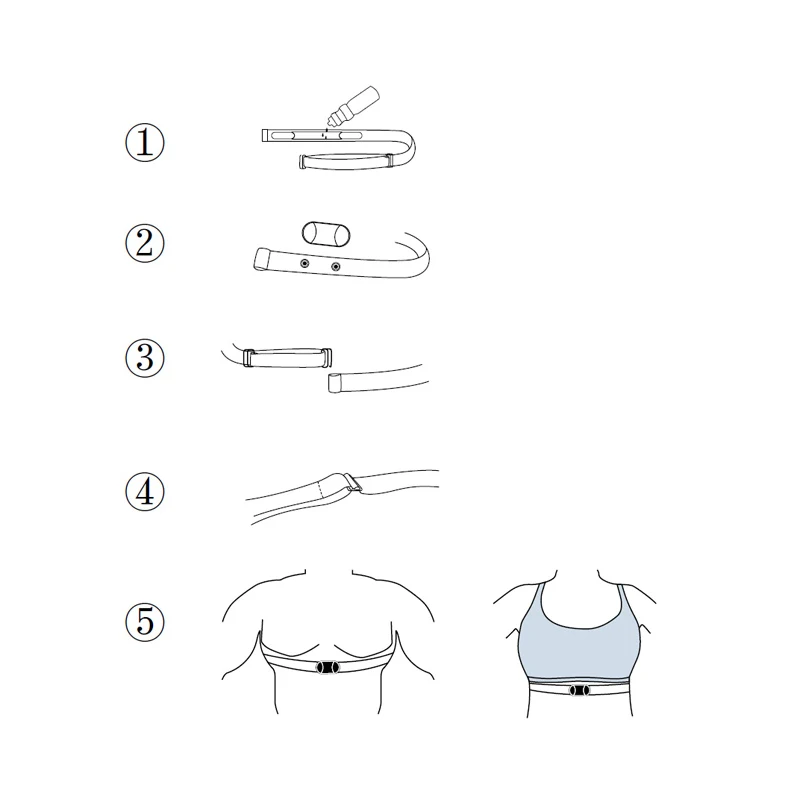 ①

②

③

④

⑤