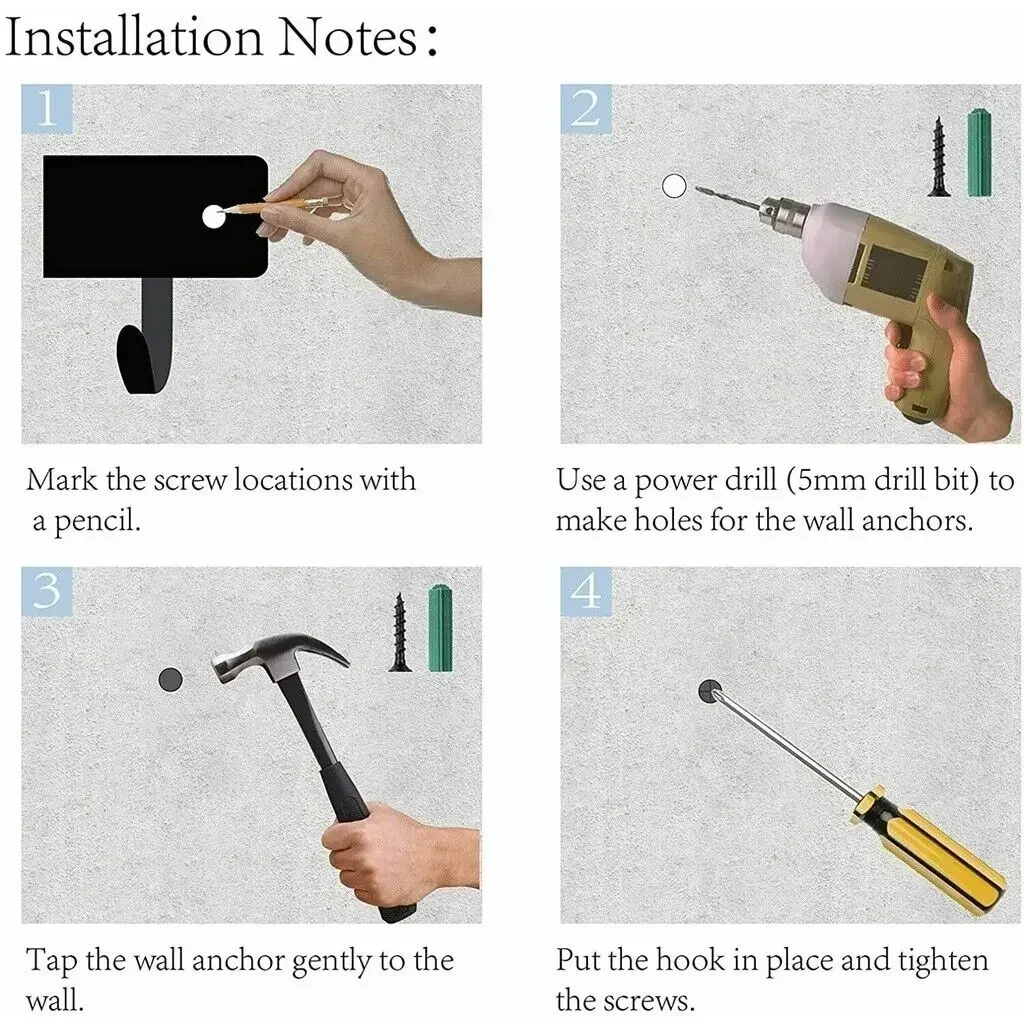 Installation Notes:

1

Mark the screw locations with a pencil.

2

Use a power drill (5mm drill bit) to make holes for the wall anchors.

3

Tap the wall anchor gently to the wall.

4

Put the hook in place and tighten the screws.