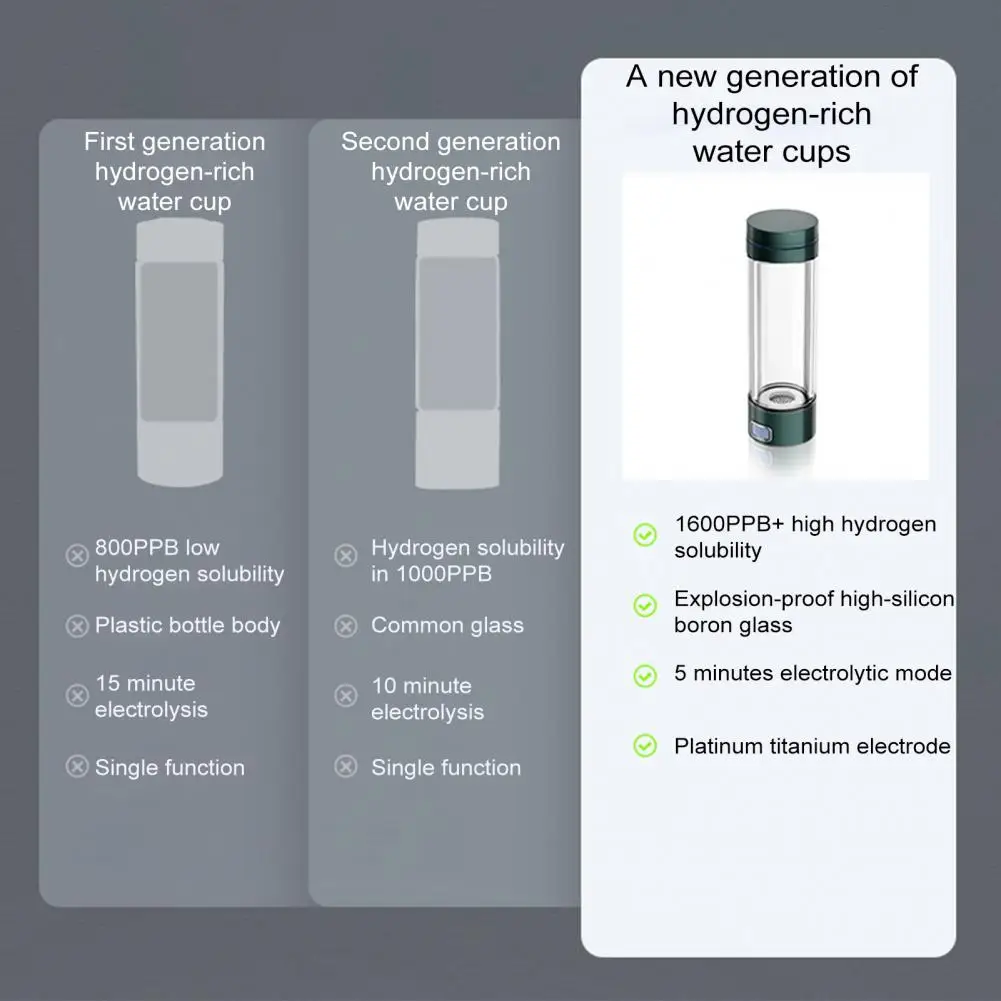 First generation hydrogen-rich water cup

800PPB low hydrogen solubility

Plastic bottle body

15 minute electrolysis

Single function

Second generation hydrogen-rich water cup

Hydrogen solubility in 1000PPB

Common glass

10 minute electrolysis

Single function

A new generation of hydrogen-rich water cups

1600PPB+ high hydrogen solubility

Explosion-proof high-silicon boron glass

5 minutes electrolytic mode

Platinum titanium electrode