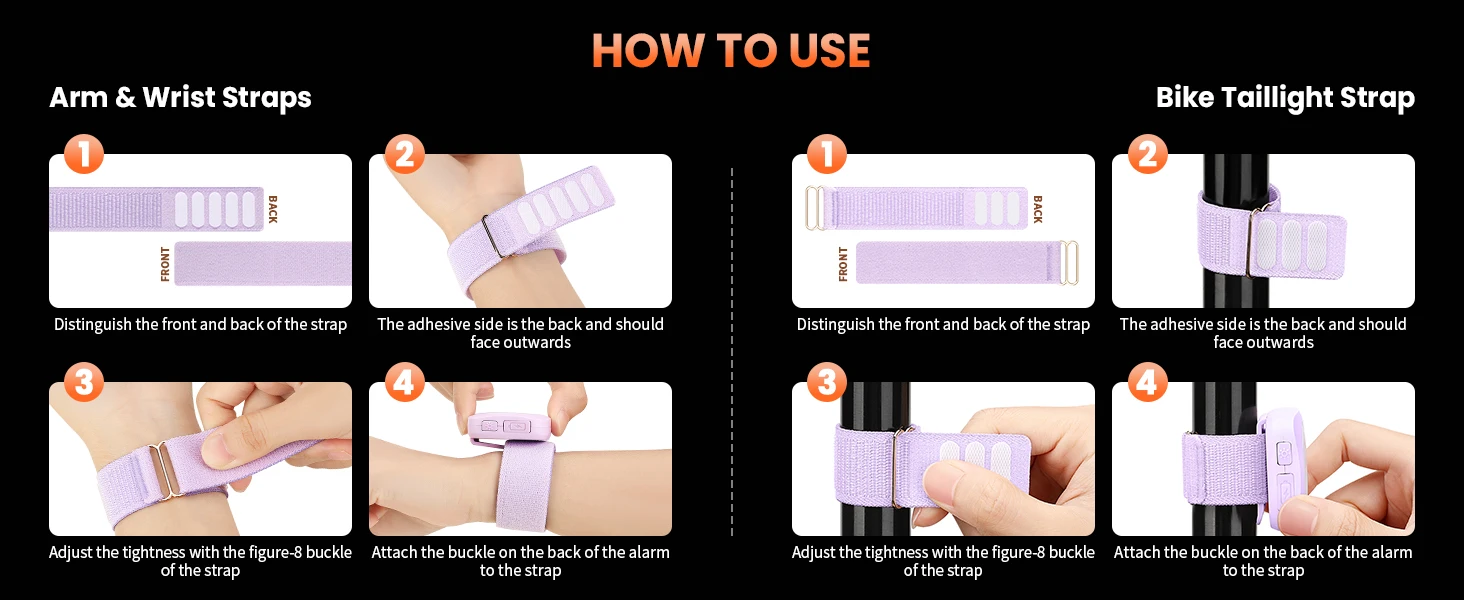 HOW TO USE

Arm & Wrist Straps

1
BACK
FRONT
Distinguish the front and back of the strap

2
The adhesive side is the back and should face outwards

3
Adjust the tightness with the figure-8 buckle of the strap

4
Attach the buckle on the back of the alarm to the strap

Bike Taillight Strap

1
BACK
FRONT
Distinguish the front and back of the strap

2
The adhesive side is the back and should face outwards

3
Adjust the tightness with the figure-8 buckle of the strap

4
Attach the buckle on the back of the alarm to the strap